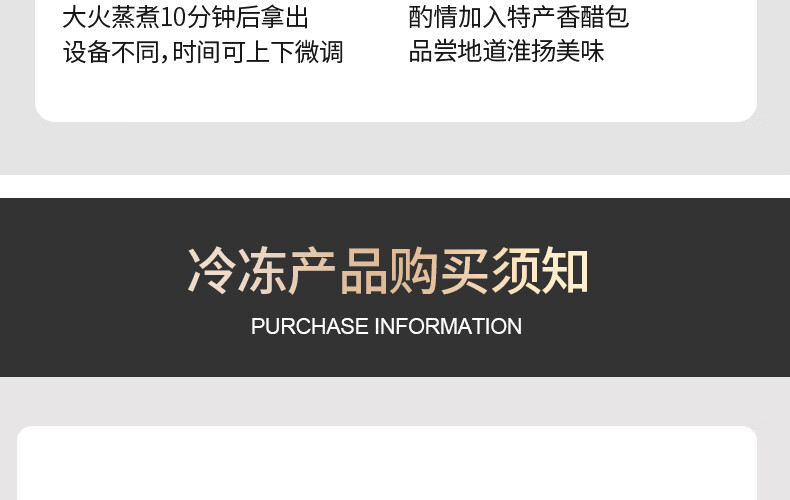 大火蒸煮10分钟后拿出
设备不同,时间可上下微调

酌情加入特产香醋包
品尝地道淮扬美味

冷冻产品购买须知
PURCHASE INFORMATION