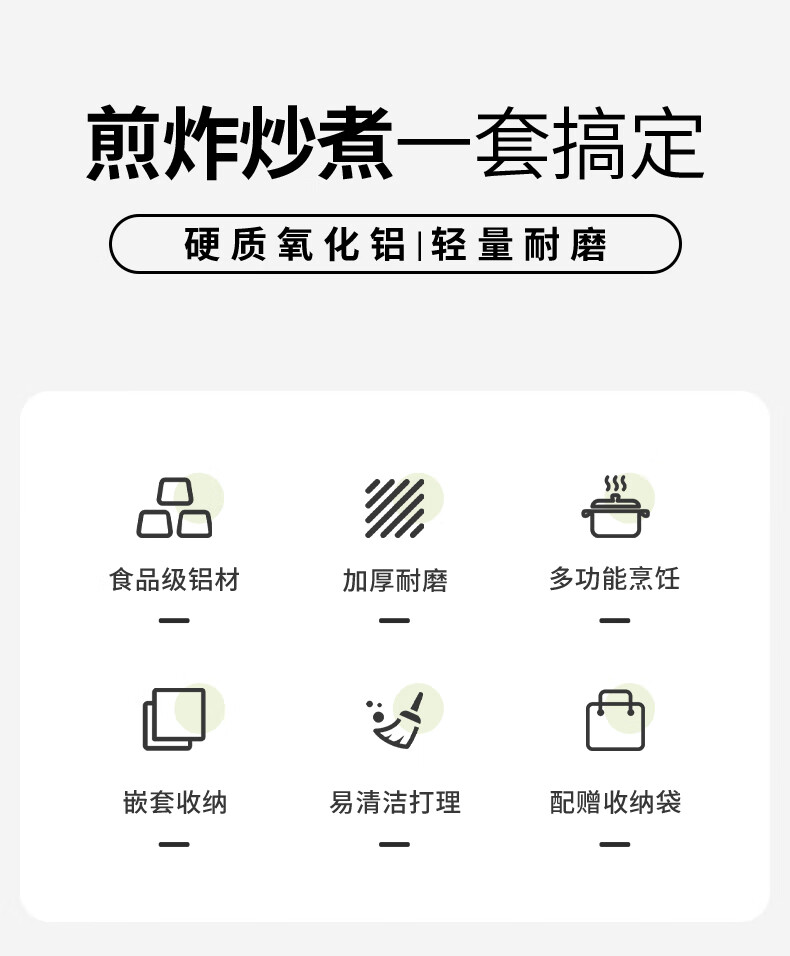 煎炸炒煮一套搞定

硬质氧化铝|轻量耐磨

食品级铝材

加厚耐磨

多功能烹饪

嵌套收纳

易清洁打理

配赠收纳袋