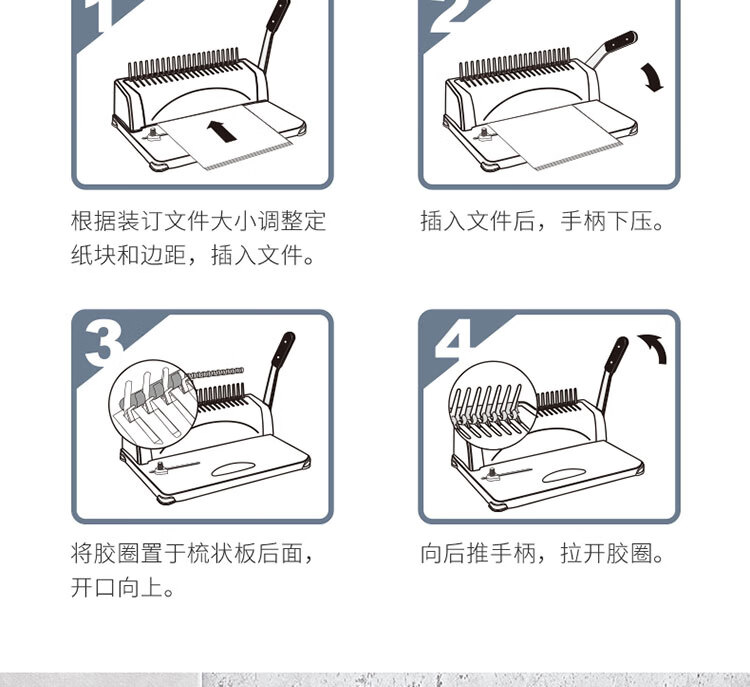 1

根据装订文件大小调整定纸块和边距，插入文件。

2

插入文件后，手柄下压。

3

将胶圈置于梳状板后面，开口向上。

4

向后推手柄，拉开胶圈。