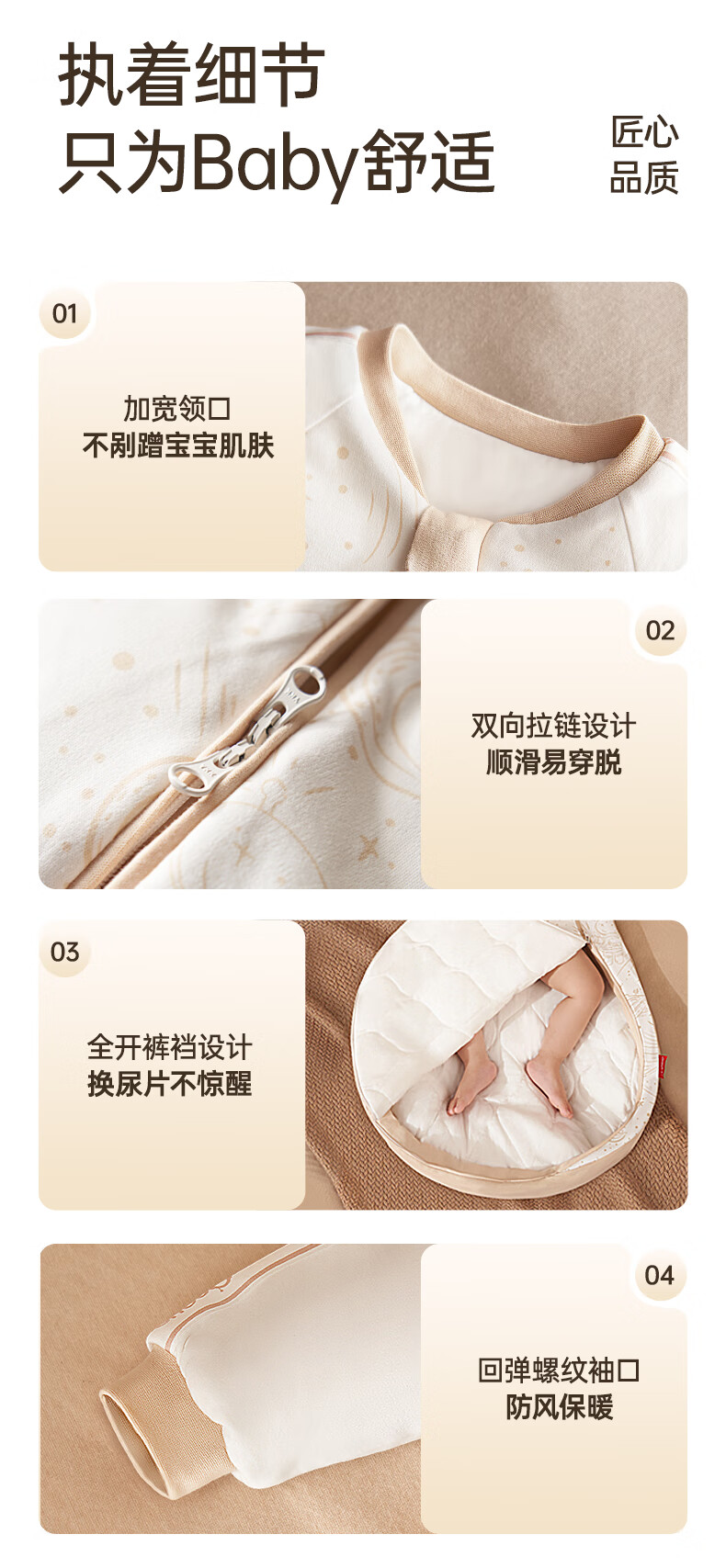 执着细节
只为Baby舒适

匠心
品质

01

加宽领口
不剐蹭宝宝肌肤

02

双向拉链设计
顺滑易穿脱

03

全开裤裆设计
换尿片不惊醒

04

回弹螺纹袖口
防风保暖