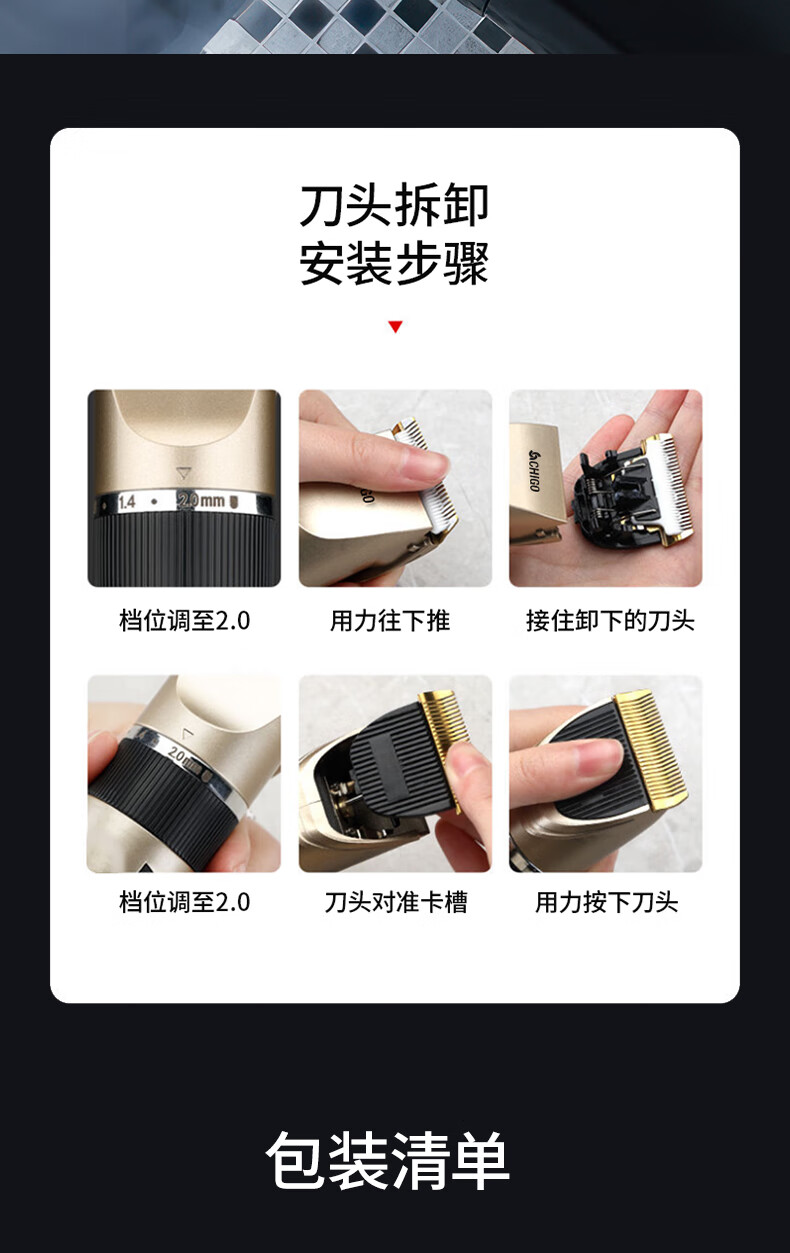 刀头拆卸
安装步骤

1.4 • 2.0mm

档位调至2.0

用力往下推

CHIGO

接住卸下的刀头

20

档位调至2.0

刀头对准卡槽

用力按下刀头

包装清单