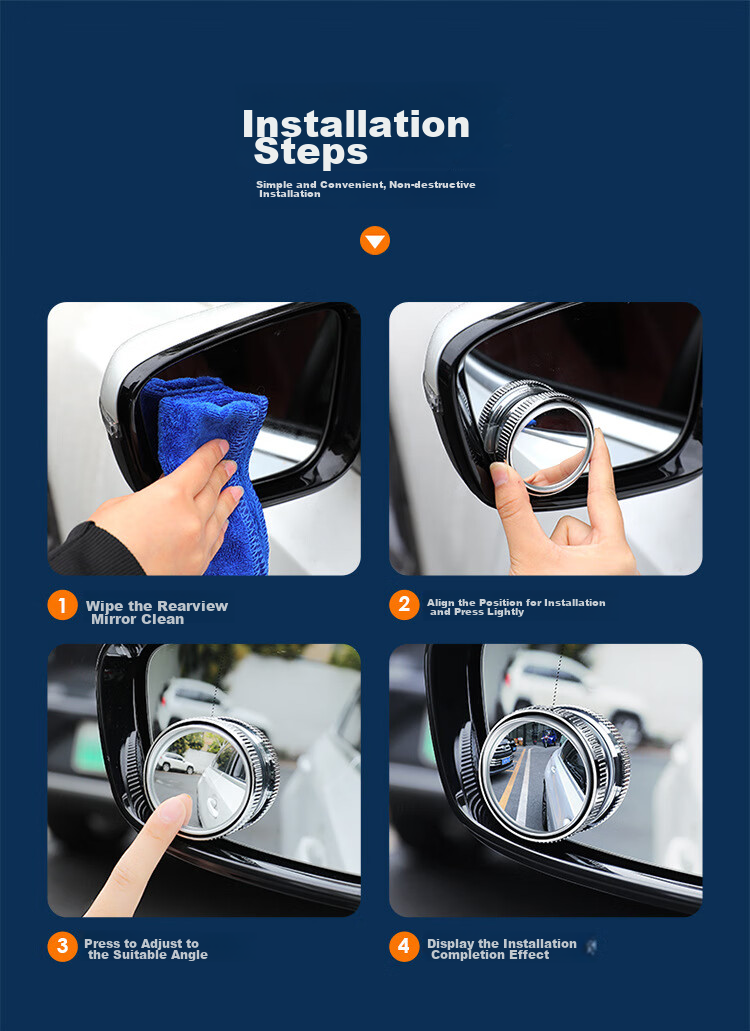 Installation Steps

Simple and Convenient, Non-destructive Installation

1 Wipe the Rearview Mirror Clean

2 Align the Position for Installation and Press Lightly

3 Press to Adjust to the Suitable Angle

4 Display the Installation Completion Effect