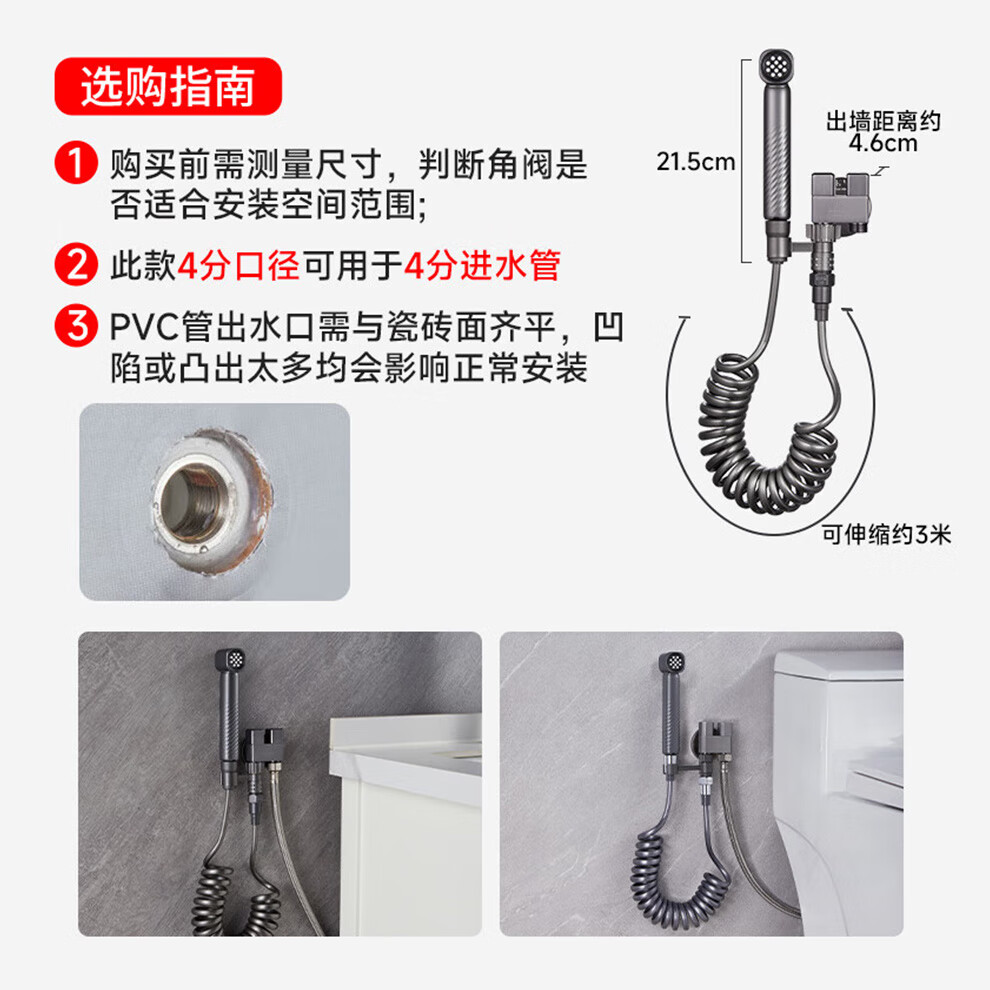 选购指南

1 购买前需测量尺寸，判断角阀是否适合安装空间范围;

2 此款4分口径可用于4分进水管

3 PVC管出水口需与瓷砖面齐平，凹陷或凸出太多均会影响正常安装

21.5cm

出墙距离约
4.6cm

可伸缩约3米