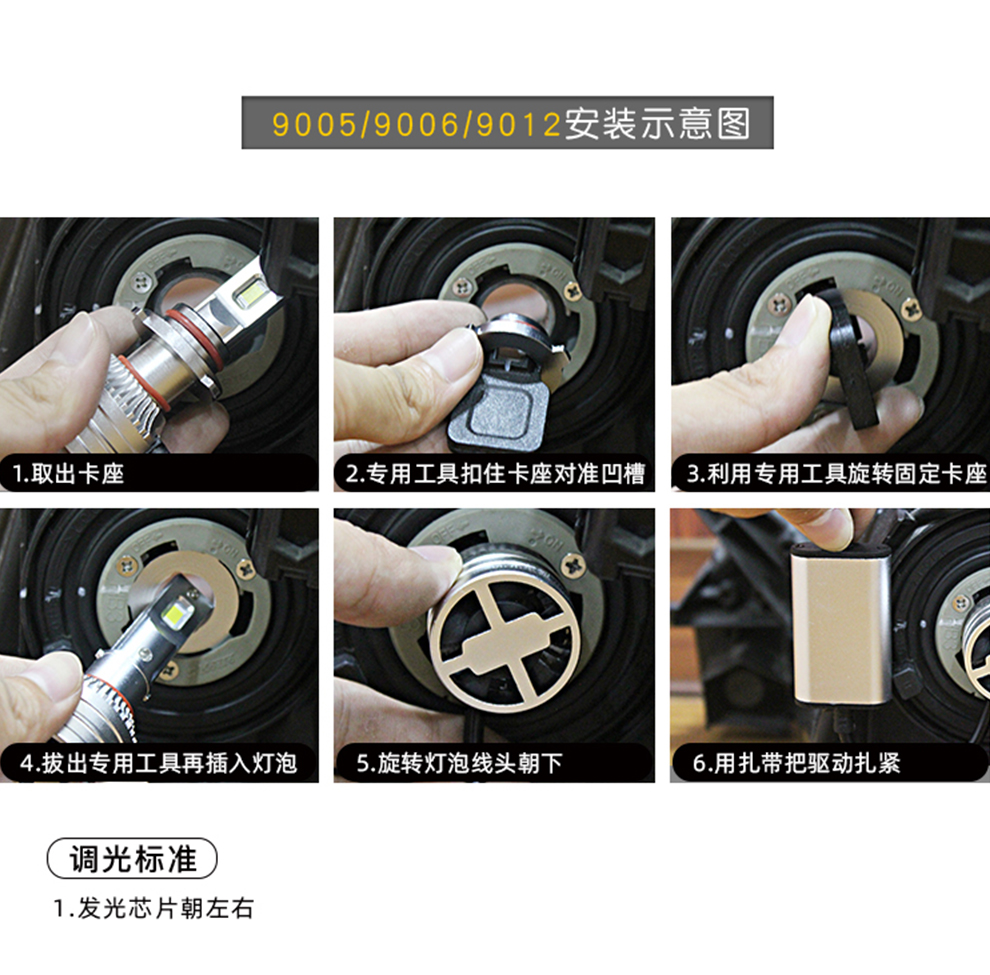 9005/9006/9012安装示意图

1.取出卡座

2.专用工具扣住卡座对准凹槽

3.利用专用工具旋转固定卡座

4.拔出专用工具再插入灯泡

5.旋转灯泡线头朝下

6.用扎带把驱动扎紧

调光标准

1.发光芯片朝左右