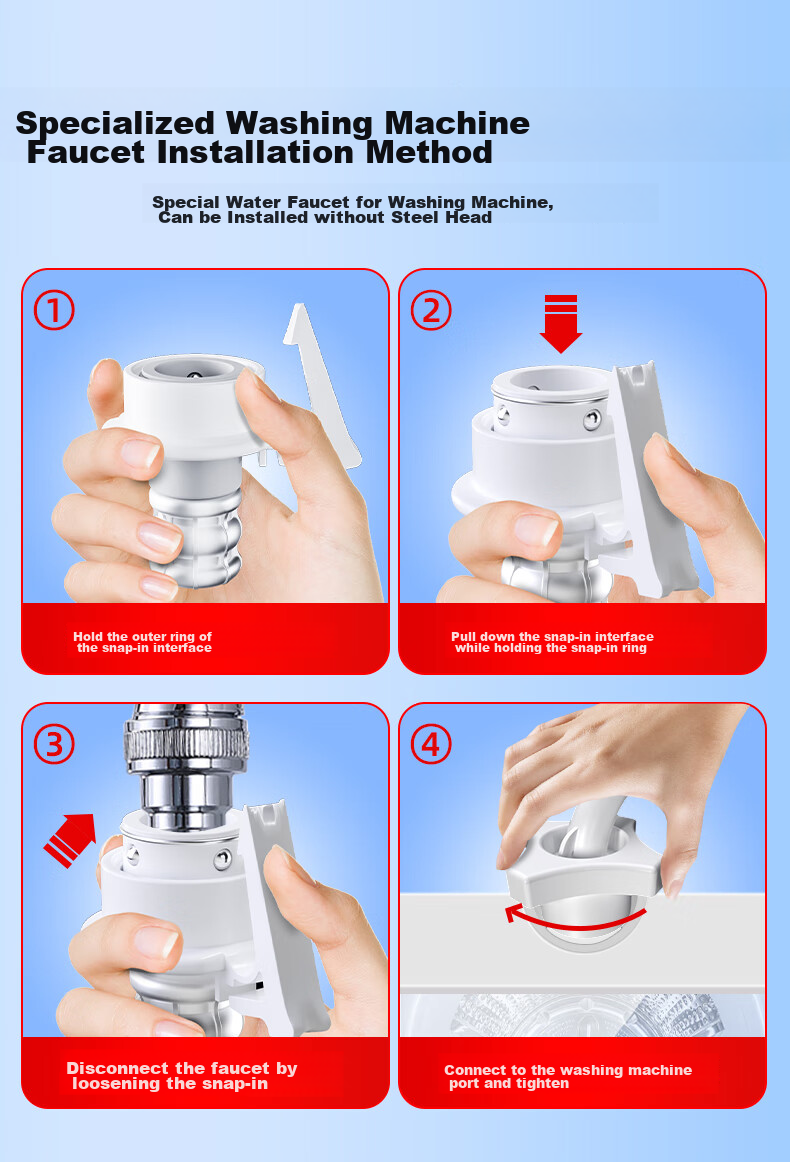 Specialized Washing Machine Faucet Installation Method

Special Water Faucet for Washing Machine, Can be Installed without Steel Head

①

Hold the outer ring of the snap-in interface

②

Pull down the snap-in interface while holding the snap-in ring

③

Disconnect the faucet by loosening the snap-in

④

Connect to the washing machine port and tighten