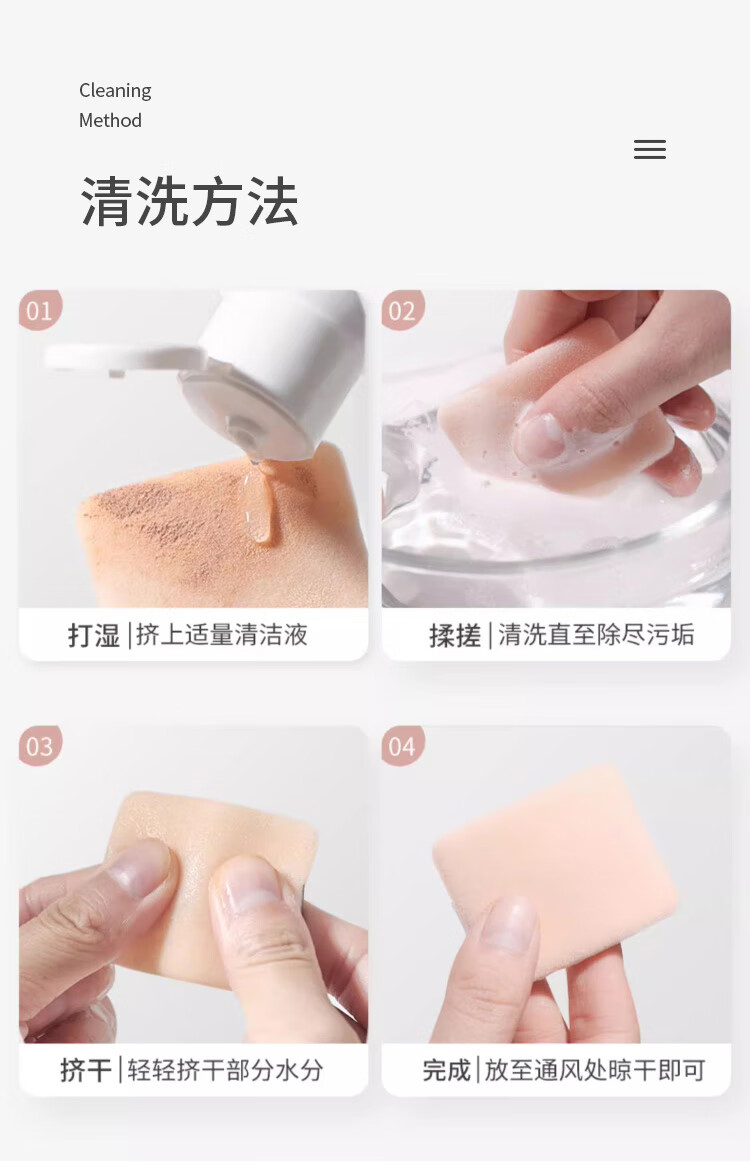 Cleaning
Method

清洗方法

01

打湿 | 挤上适量清洁液

02

揉搓 | 清洗直至除尽污垢

03

挤干 | 轻轻挤干部分水分

04

完成 | 放至通风处晾干即可