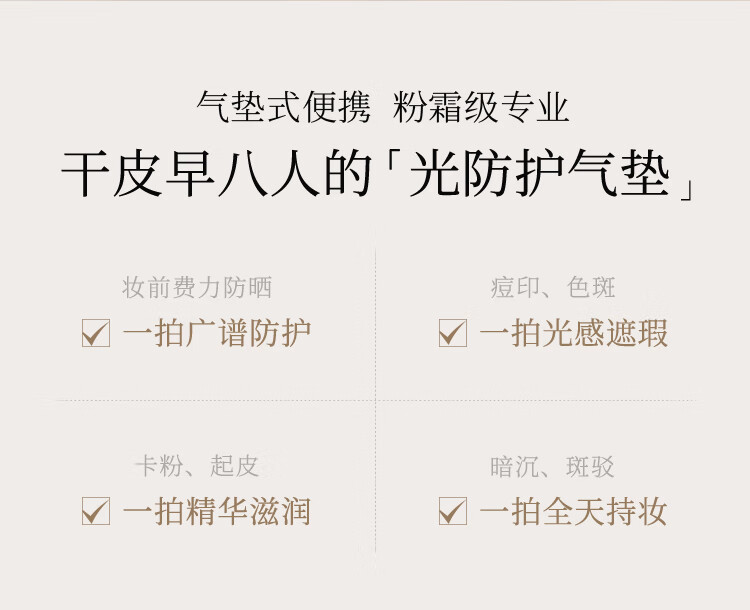 气垫式便携 粉霜级专业

干皮早八人的「光防护气垫」

妆前费力防晒

☑ 一拍广谱防护

痘印、色斑

☑ 一拍光感遮瑕

卡粉、起皮

☑ 一拍精华滋润

暗沉、斑驳

☑ 一拍全天持妆