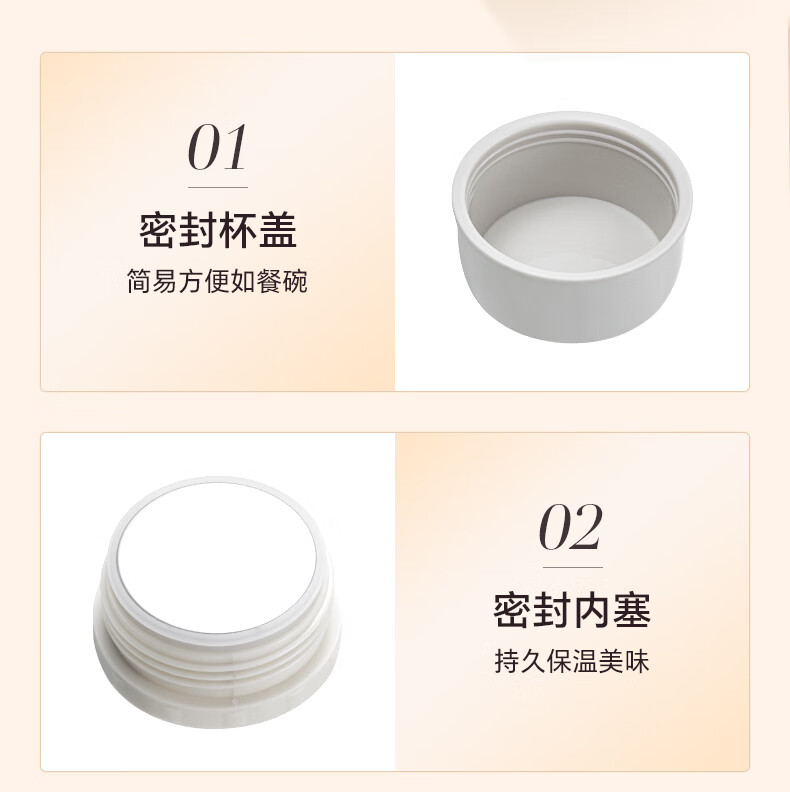 01

密封杯盖

简易方便如餐碗

02

密封内塞

持久保温美味