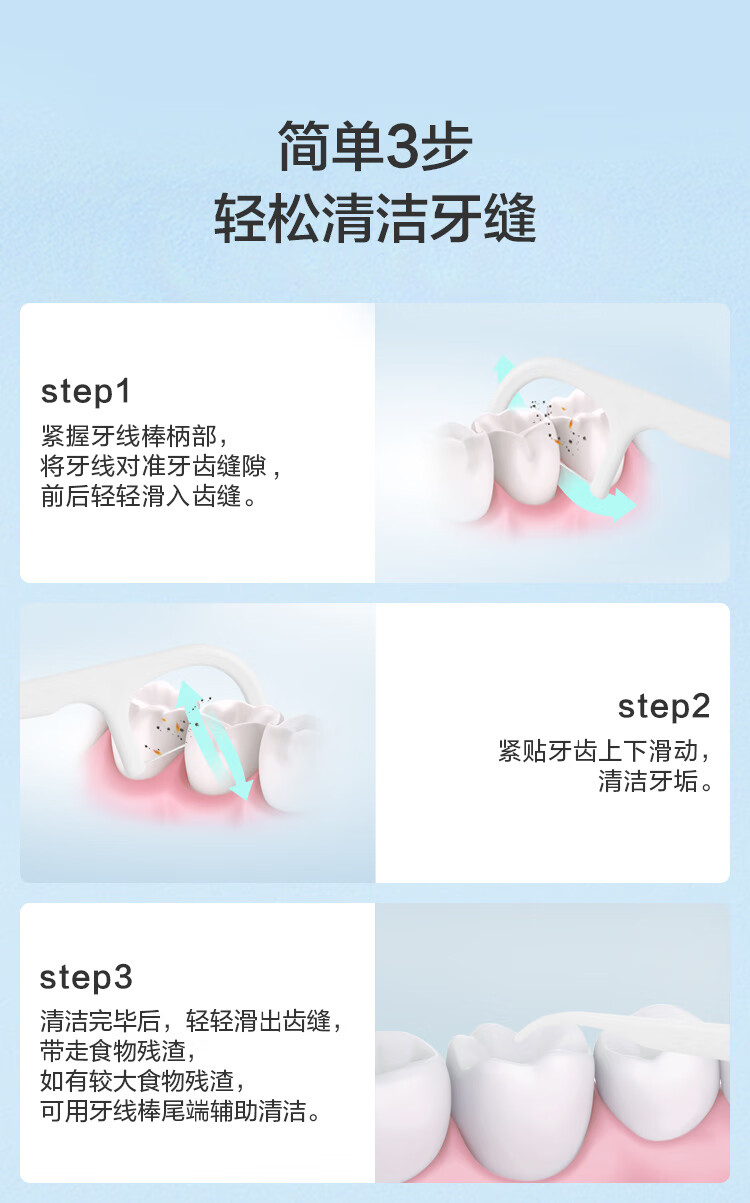 简单3步
轻松清洁牙缝

step1
紧握牙线棒柄部，
将牙线对准牙齿缝隙，
前后轻轻滑入齿缝。

step2
紧贴牙齿上下滑动，
清洁牙垢。

step3
清洁完毕后，轻轻滑出齿缝，
带走食物残渣，
如有较大食物残渣，
可用牙线棒尾端辅助清洁。