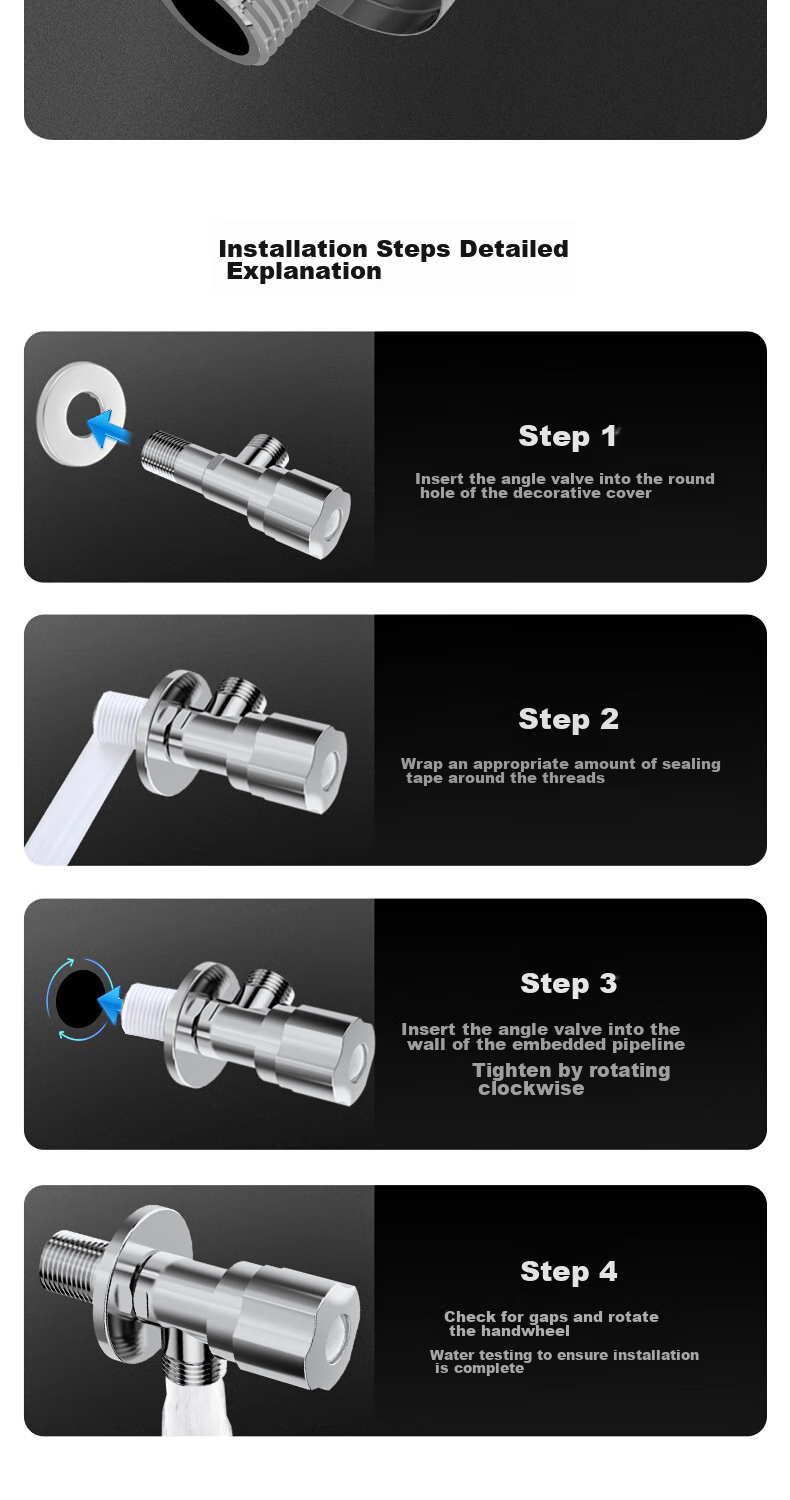 Installation Steps Detailed Explanation

Step 1

Insert the angle valve into the round hole of the decorative cover

Step 2

Wrap an appropriate amount of sealing tape around the threads

Step 3

Insert the angle valve into the wall of the embedded pipeline

Tighten by rotating clockwise

Step 4

Check for gaps and rotate the handwheel

Water testing to ensure installation is complete