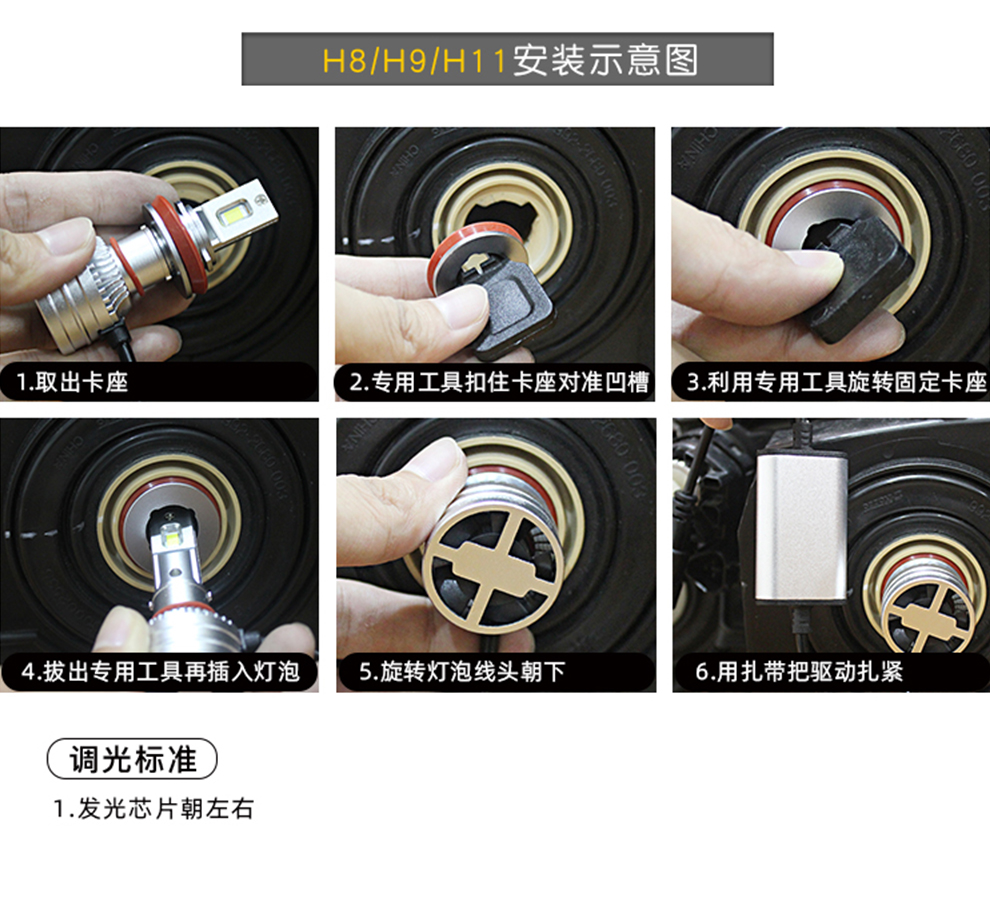 H8/H9/H11安装示意图

1.取出卡座

2.专用工具扣住卡座对准凹槽

3.利用专用工具旋转固定卡座

4.拔出专用工具再插入灯泡

5.旋转灯泡线头朝下

6.用扎带把驱动扎紧

调光标准

1.发光芯片朝左右