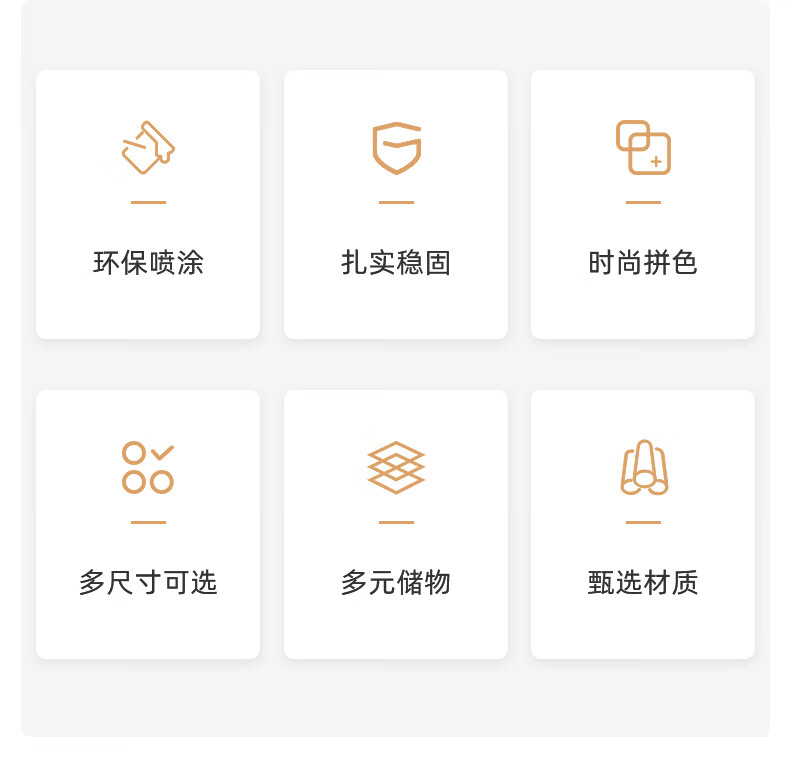 环保喷涂

扎实稳固

时尚拼色

多尺寸可选

多元储物

甄选材质