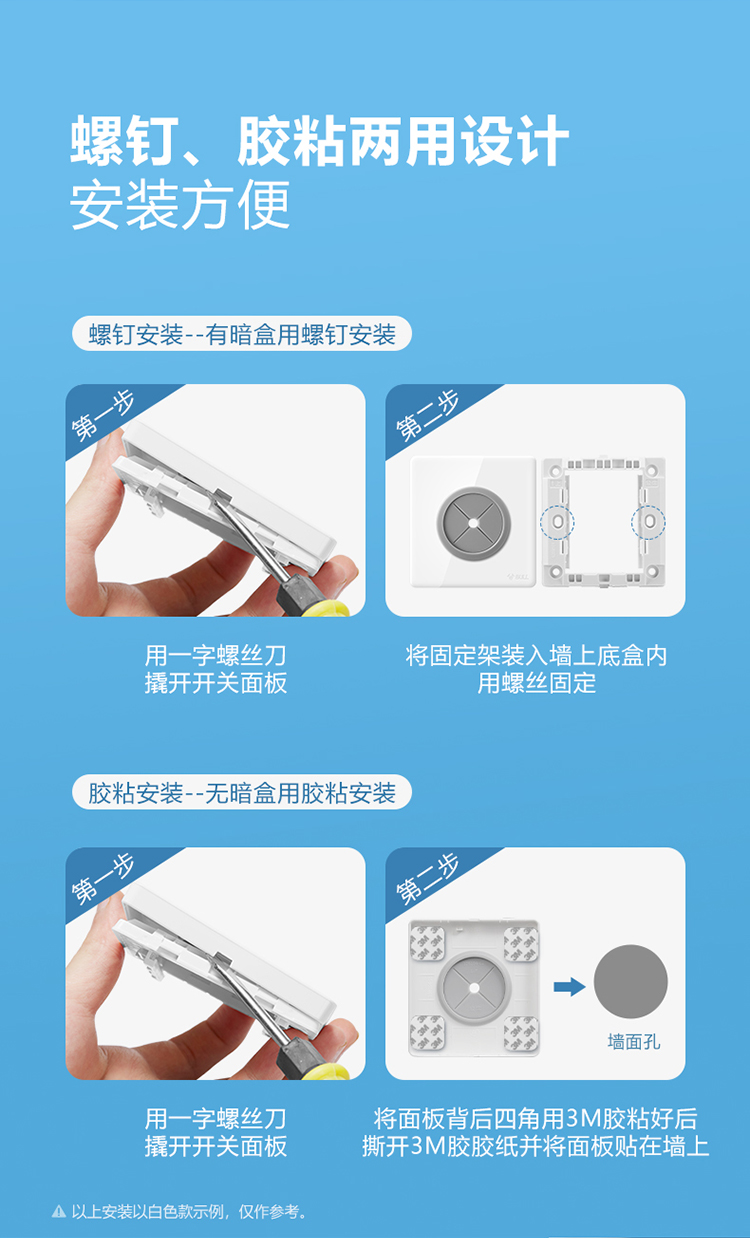 螺钉、胶粘两用设计
安装方便

螺钉安装--有暗盒用螺钉安装

第一步

用一字螺丝刀
撬开开关面板

第二步

将固定架装入墙上底盒内
用螺丝固定

胶粘安装--无暗盒用胶粘安装

第一步

用一字螺丝刀
撬开开关面板

第二步

墙面孔

将面板背后四角用3M胶粘好后
撕开3M胶胶纸并将面板贴在墙上

以上安装以白色款示例，仅作参考。