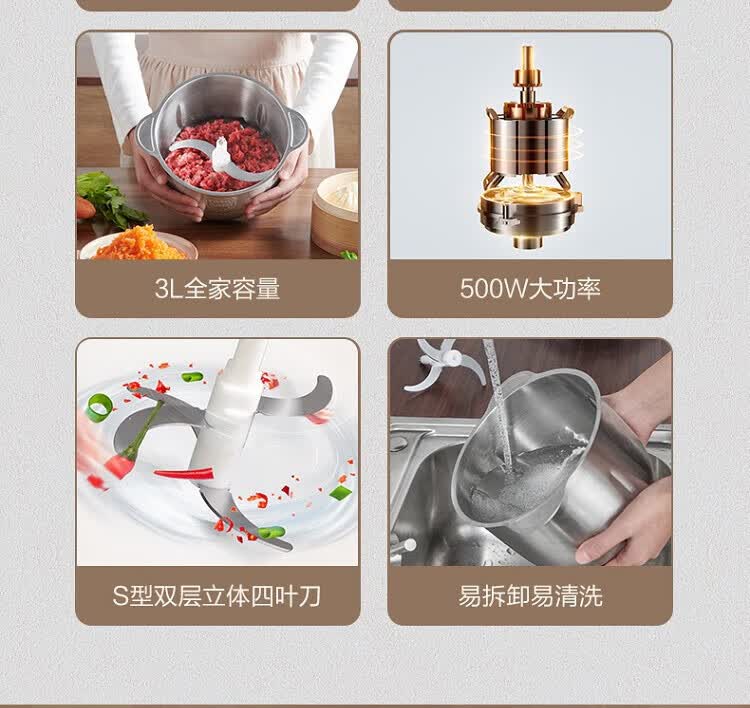 3L全家容量

500W大功率

S型双层立体四叶刀

易拆卸易清洗