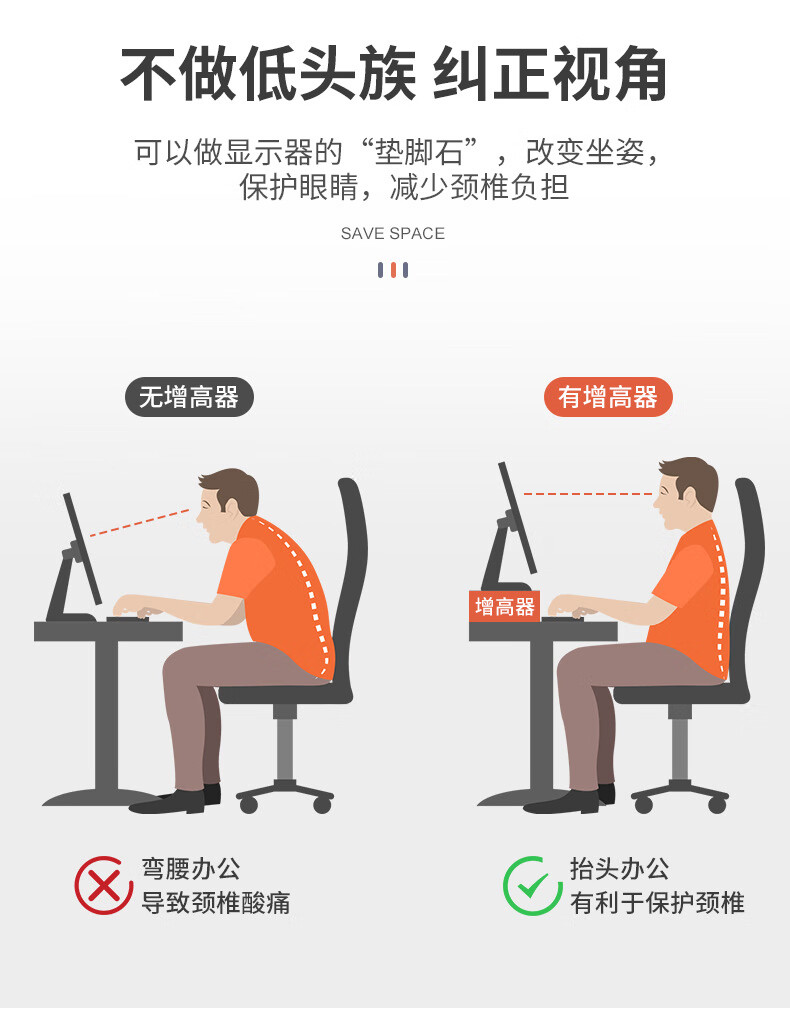 不做低头族 纠正视角

可以做显示器的“垫脚石”，改变坐姿，保护眼睛，减少颈椎负担

SAVE SPACE

无增高器

有增高器

增高器

弯腰办公
导致颈椎酸痛

抬头办公
有利于保护颈椎