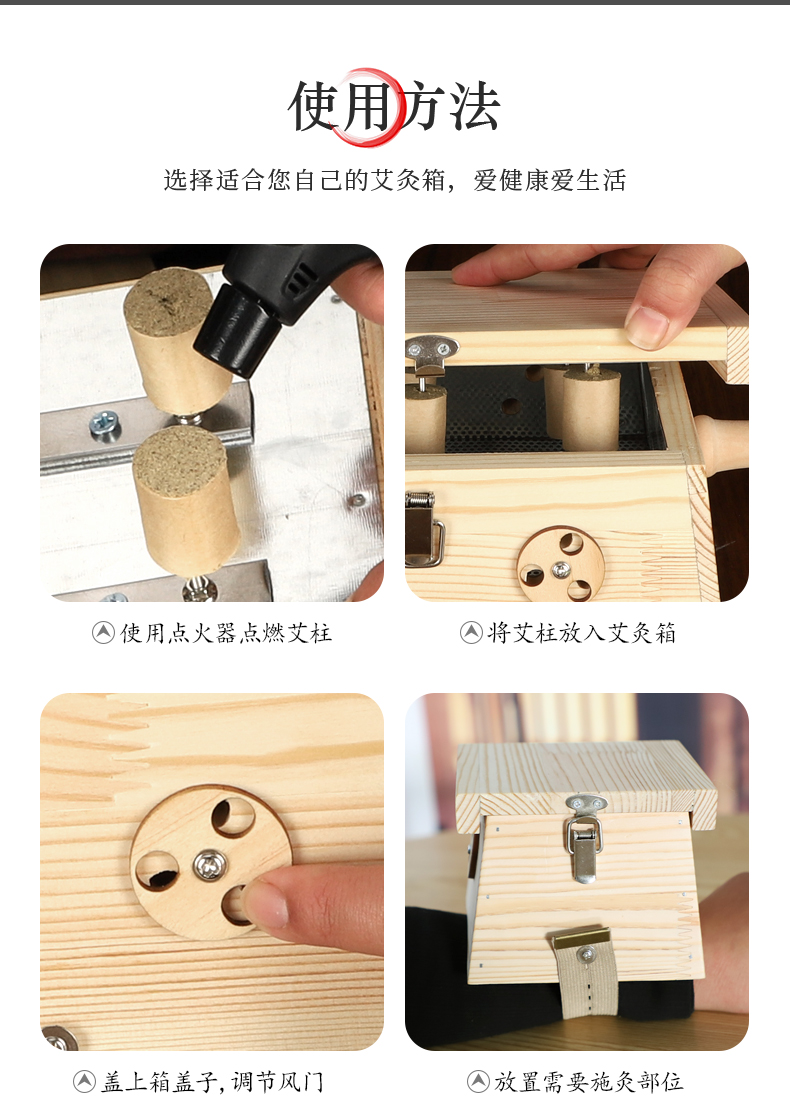 使用方法

选择适合您自己的艾灸箱，爱健康爱生活

使用点火器点燃艾柱

将艾柱放入艾灸箱

盖上箱盖子，调节风门

放置需要施灸部位