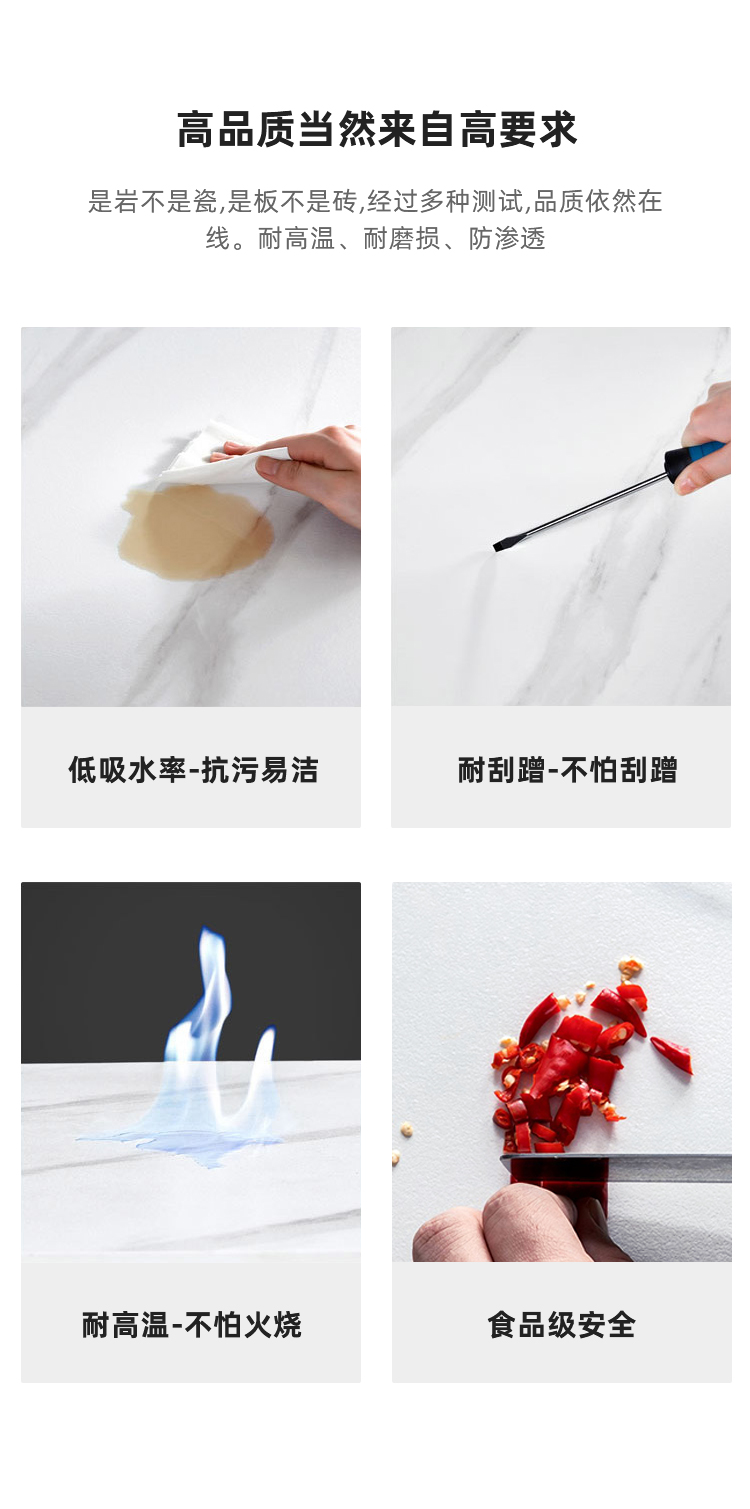 高品质当然来自高要求

是岩不是瓷,是板不是砖,经过多种测试,品质依然在线。耐高温、耐磨损、防渗透

低吸水率-抗污易洁

耐刮蹭-不怕刮蹭

耐高温-不怕火烧

食品级安全