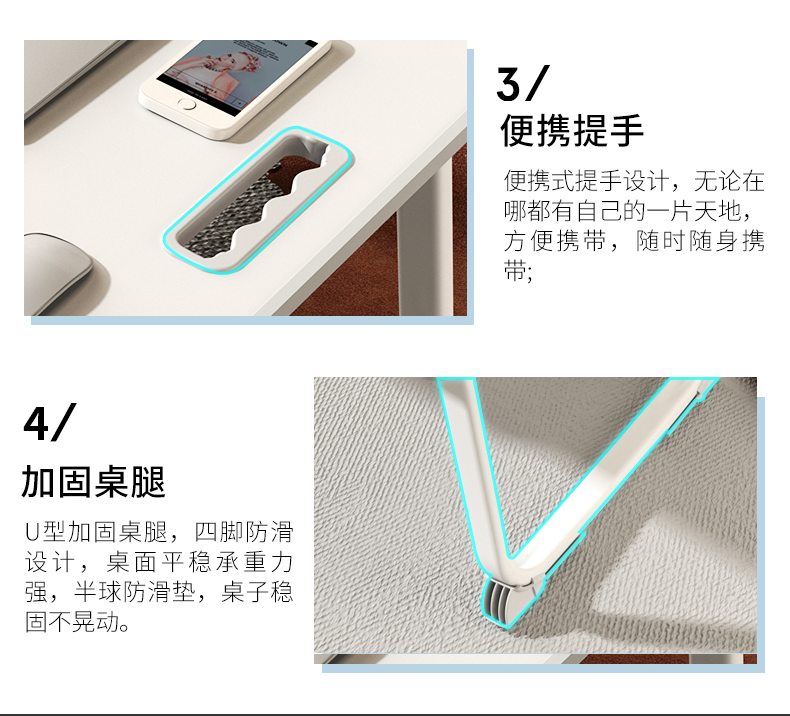 3/
便携提手

便携式提手设计，无论在哪都有自己的一片天地，方便携带，随时随身携带;

4/
加固桌腿

U型加固桌腿，四脚防滑设计，桌面平稳承重力强，半球防滑垫，桌子稳固不晃动。