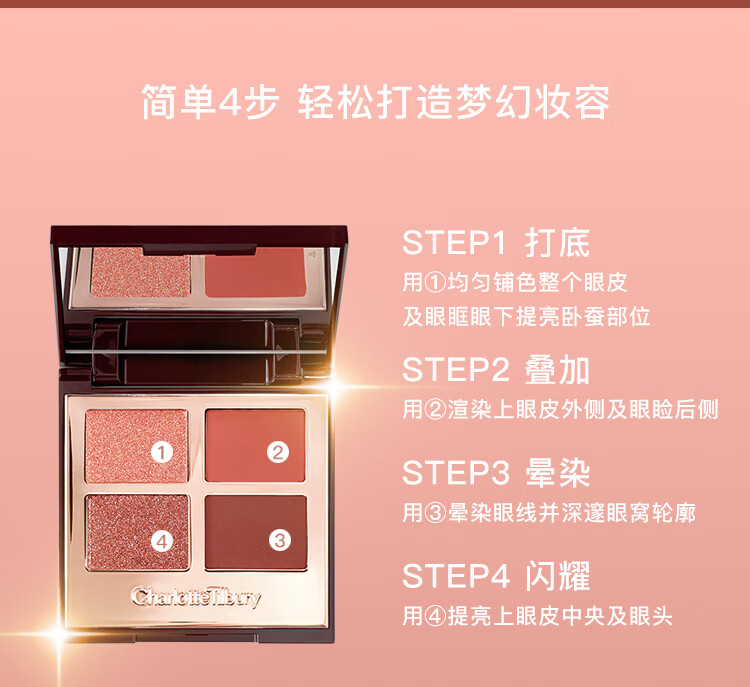 简单4步 轻松打造梦幻妆容

①
②
④
③
CharlotteTilbury

STEP1 打底
用①均匀铺色整个眼皮
及眼眶眼下提亮卧蚕部位

STEP2 叠加
用②渲染上眼皮外侧及眼睑后侧

STEP3 晕染
用③晕染眼线并深邃眼窝轮廓

STEP4 闪耀
用④提亮上眼皮中央及眼头