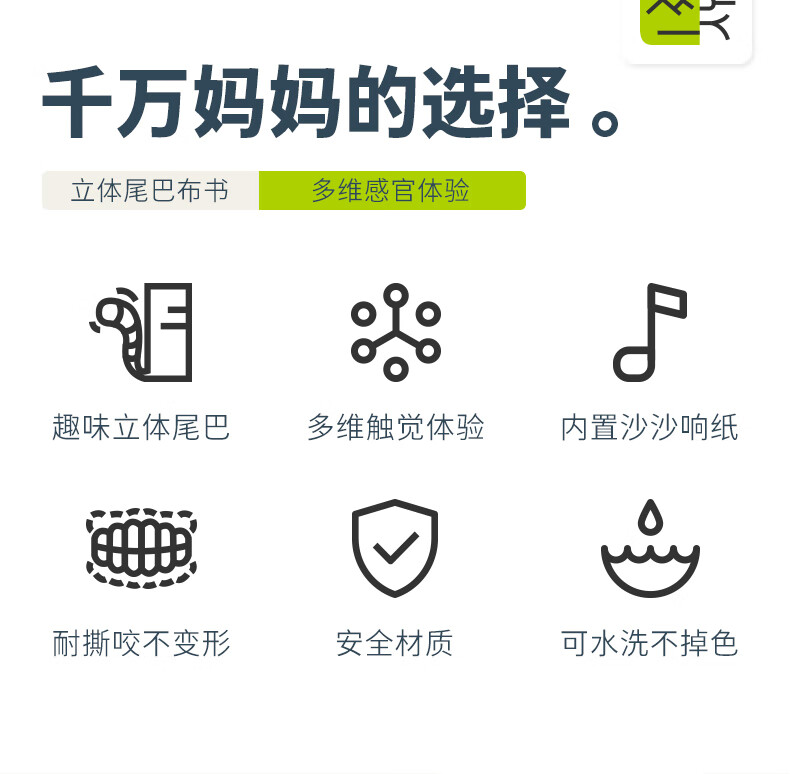 千万妈妈的选择。

立体尾巴布书 多维感官体验

趣味立体尾巴

多维触觉体验

内置沙沙响纸

耐撕咬不变形

安全材质

可水洗不掉色