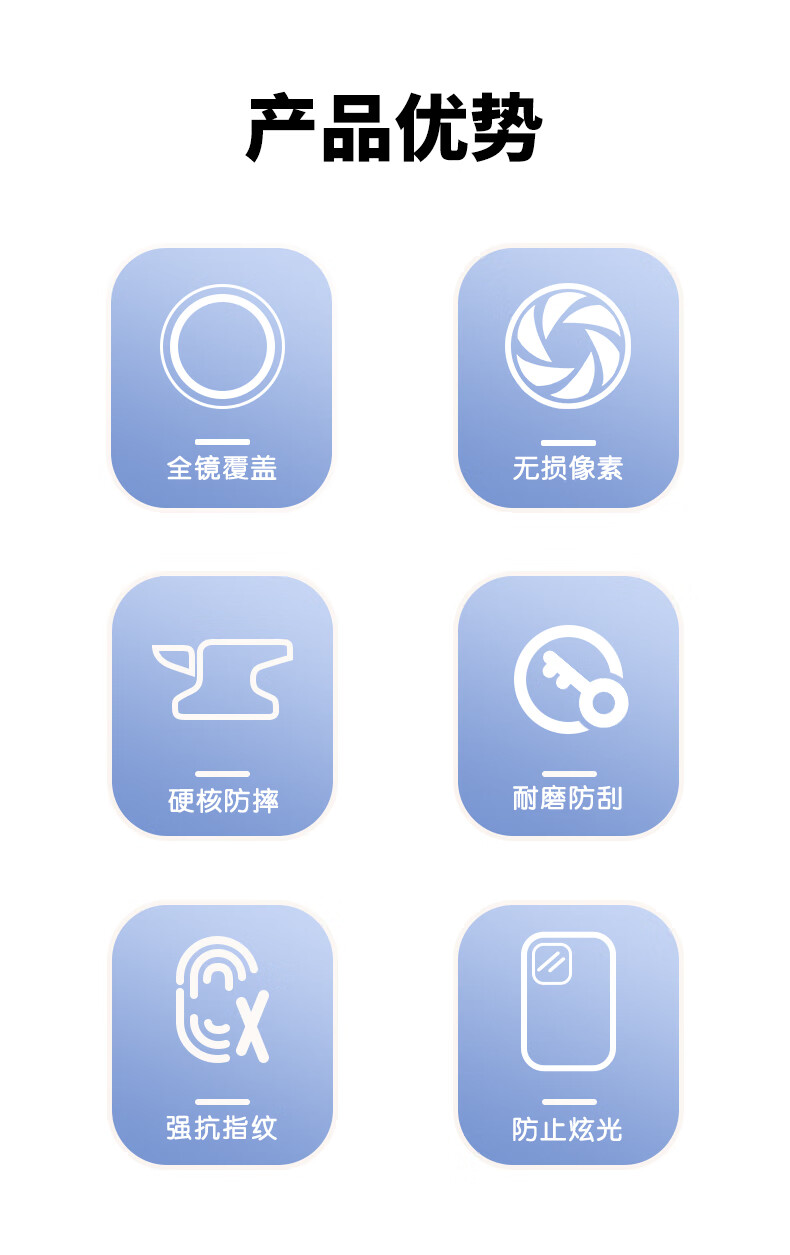 产品优势

全镜覆盖

无损像素

硬核防摔

耐磨防刮

强抗指纹

防止炫光