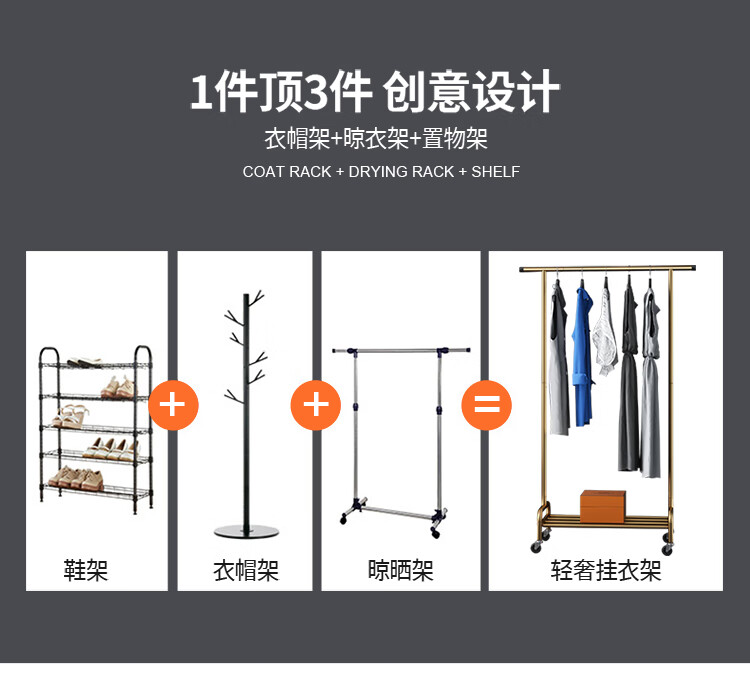 1件顶3件 创意设计

衣帽架+晾衣架+置物架

COAT RACK + DRYING RACK + SHELF

鞋架

+

衣帽架

+

晾晒架

=

轻奢挂衣架