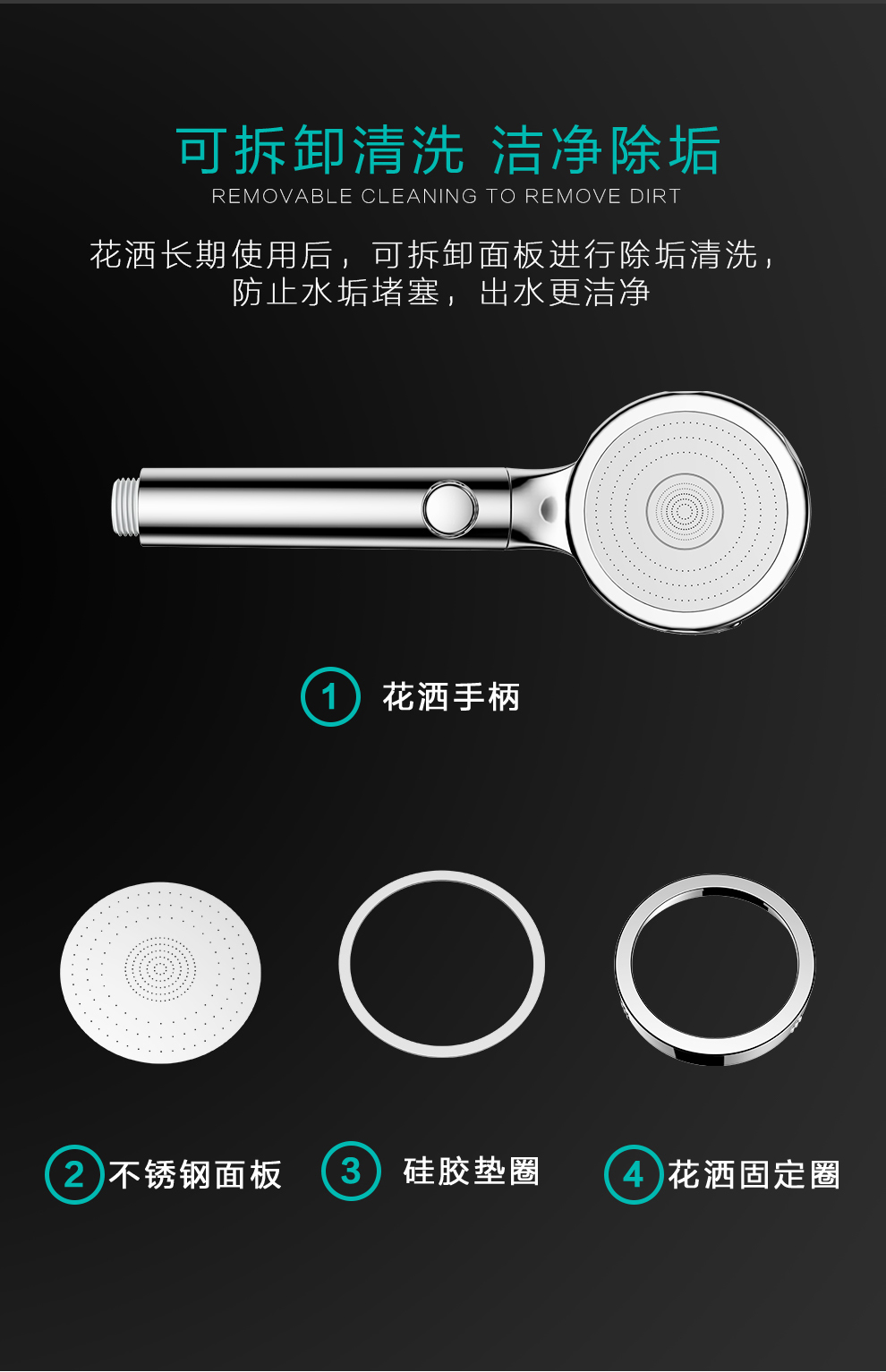 可拆卸清洗 洁净除垢
REMOVABLE CLEANING TO REMOVE DIRT

花洒长期使用后，可拆卸面板进行除垢清洗，防止水垢堵塞，出水更洁净

1 花洒手柄

2 不锈钢面板 3 硅胶垫圈 4 花洒固定圈