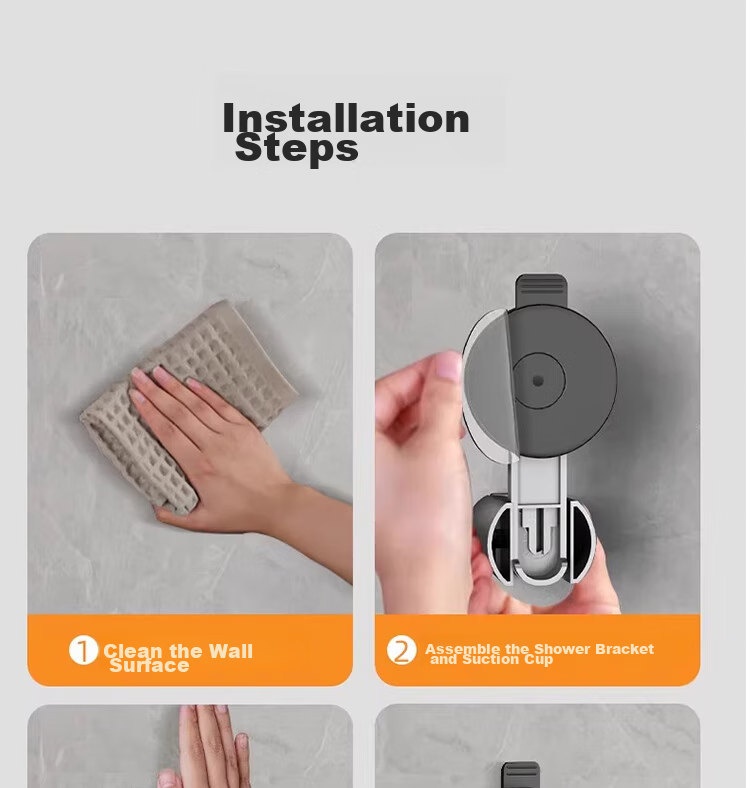 Installation Steps

1 Clean the Wall Surface

2 Assemble the Shower Bracket and Suction Cup