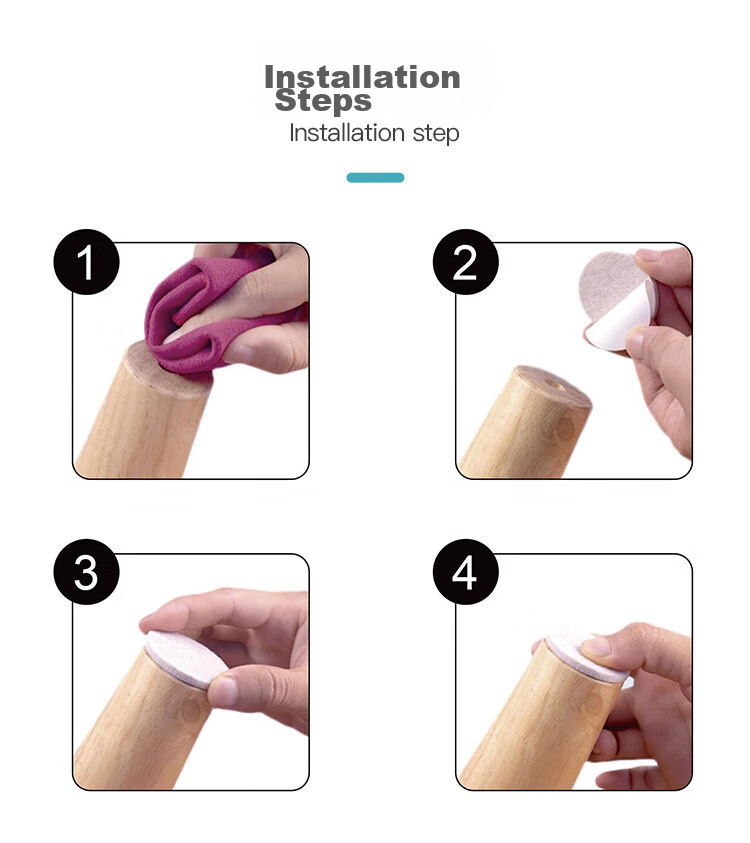 Installation Steps
Installation step

1

2

3

4