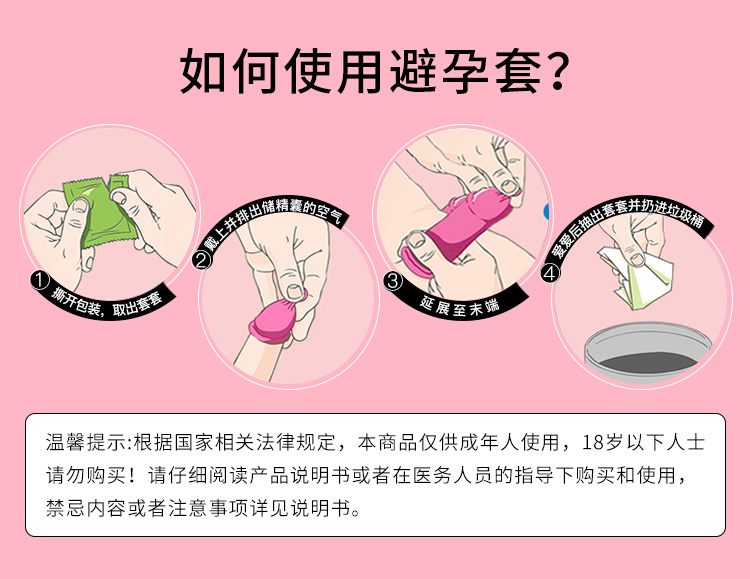 如何使用避孕套?

① 撕开包装，取出套套

② 戴上并排出储精囊的空气

③ 延展至末端

④ 爱爱后抽出套套并扔进垃圾桶

温馨提示:根据国家相关法律规定，本商品仅供成年人使用，18岁以下人士请勿购买！请仔细阅读产品说明书或者在医务人员的指导下购买和使用，禁忌内容或者注意事项详见说明书。