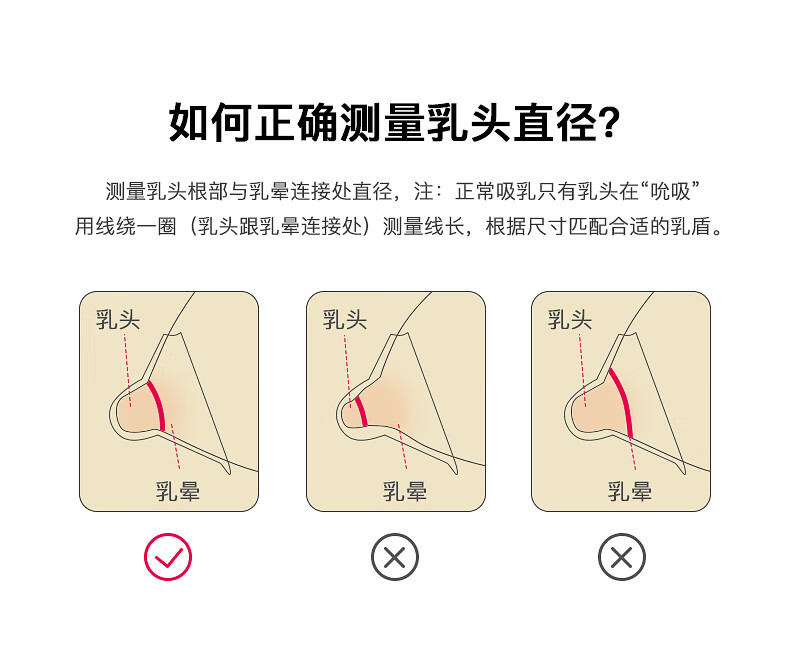 如何正确测量乳头直径?

测量乳头根部与乳晕连接处直径，注：正常吸乳只有乳头在“吮吸”
用线绕一圈（乳头跟乳晕连接处）测量线长，根据尺寸匹配合适的乳盾。

乳头
乳晕

乳头
乳晕

乳头
乳晕