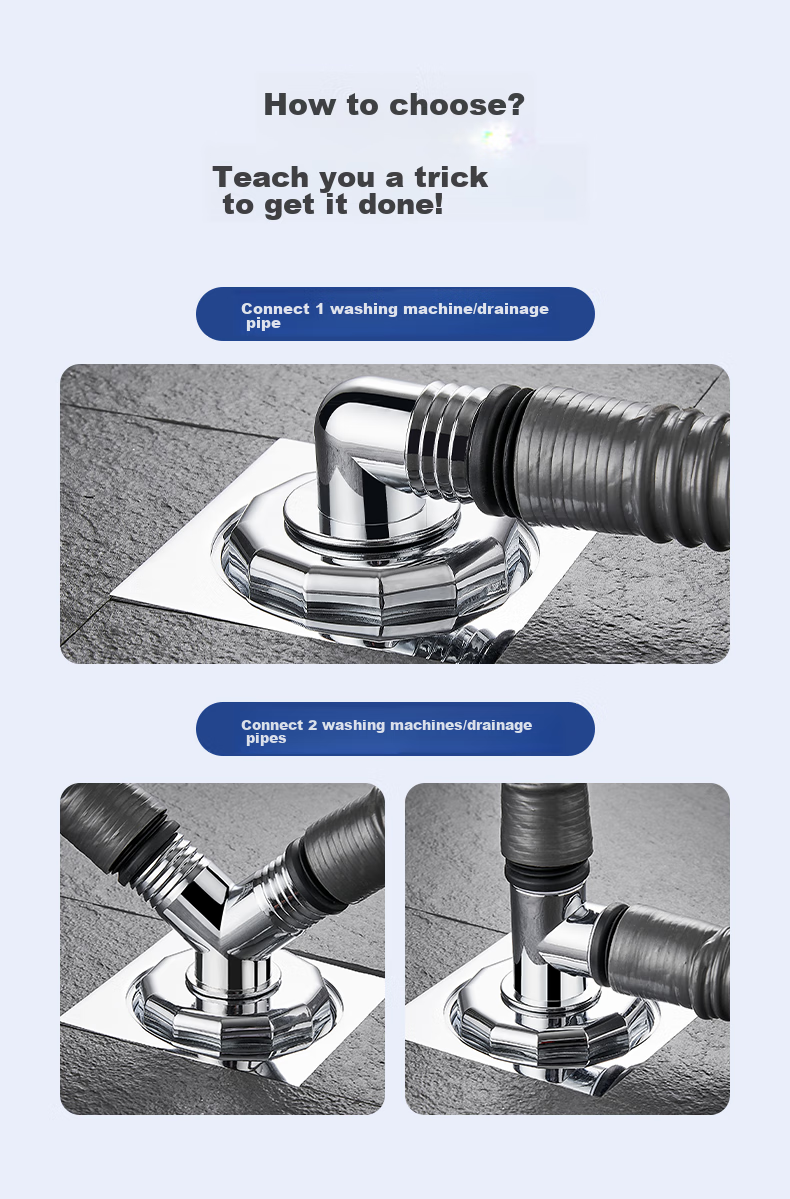 How to choose?

Teach you a trick to get it done!

Connect 1 washing machine/drainage pipe

Connect 2 washing machines/drainage pipes