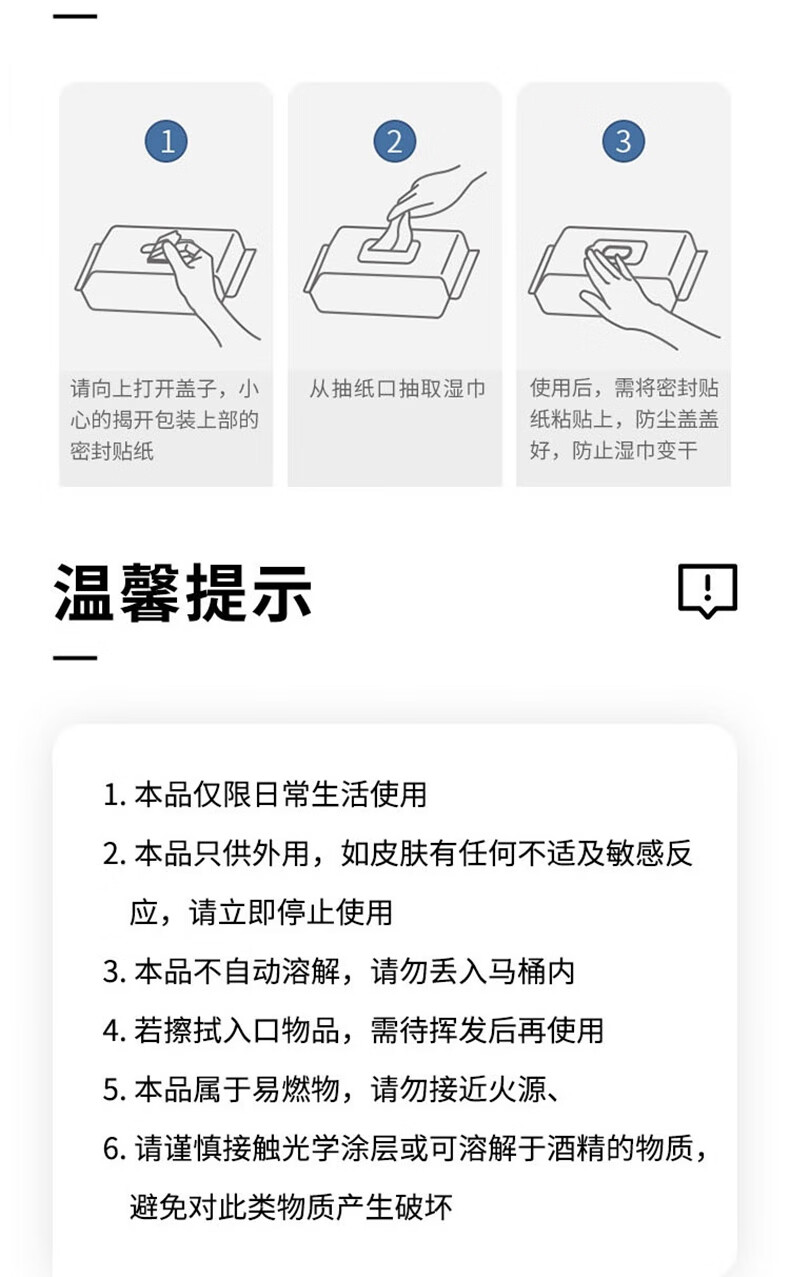 1

请向上打开盖子，小心的揭开包装上部的密封贴纸

2

从抽纸口抽取湿巾

3

使用后，需将密封贴纸粘贴上，防尘盖盖好，防止湿巾变干

温馨提示

1. 本品仅限日常生活使用
2. 本品只供外用，如皮肤有任何不适及敏感反应，请立即停止使用
3. 本品不自动溶解，请勿丢入马桶内
4. 若擦拭入口物品，需待挥发后再使用
5. 本品属于易燃物，请勿接近火源、
6. 请谨慎接触光学涂层或可溶解于酒精的物质，避免对此类物质产生破坏