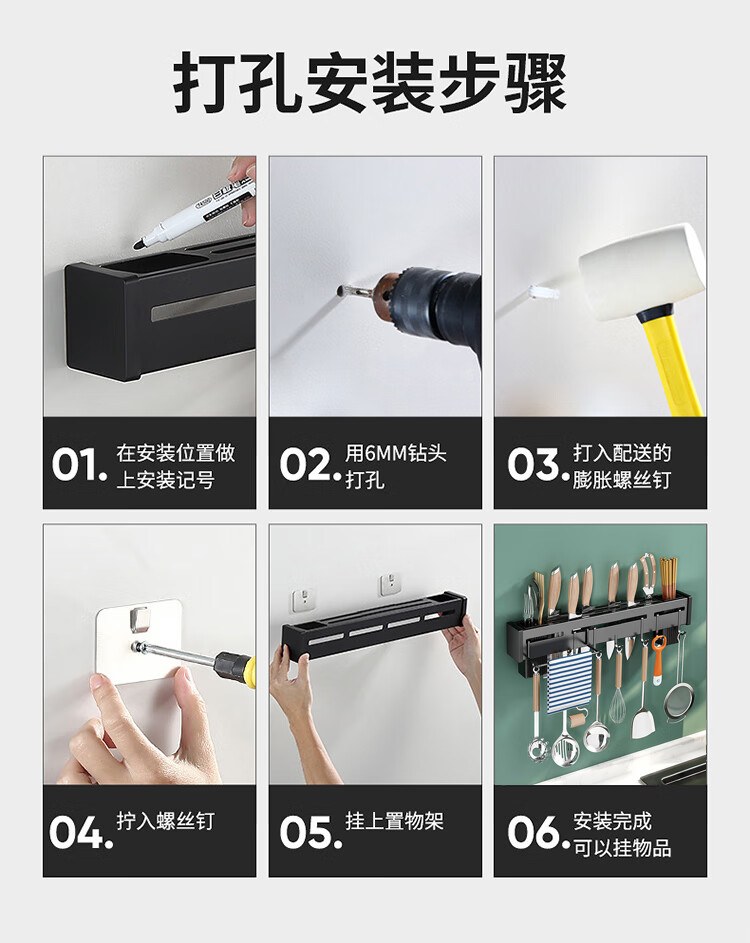 打孔安装步骤

01. 在安装位置做上安装记号

02. 用6MM钻头打孔

03. 打入配送的膨胀螺丝钉

04. 拧入螺丝钉

05. 挂上置物架

06. 安装完成可以挂物品