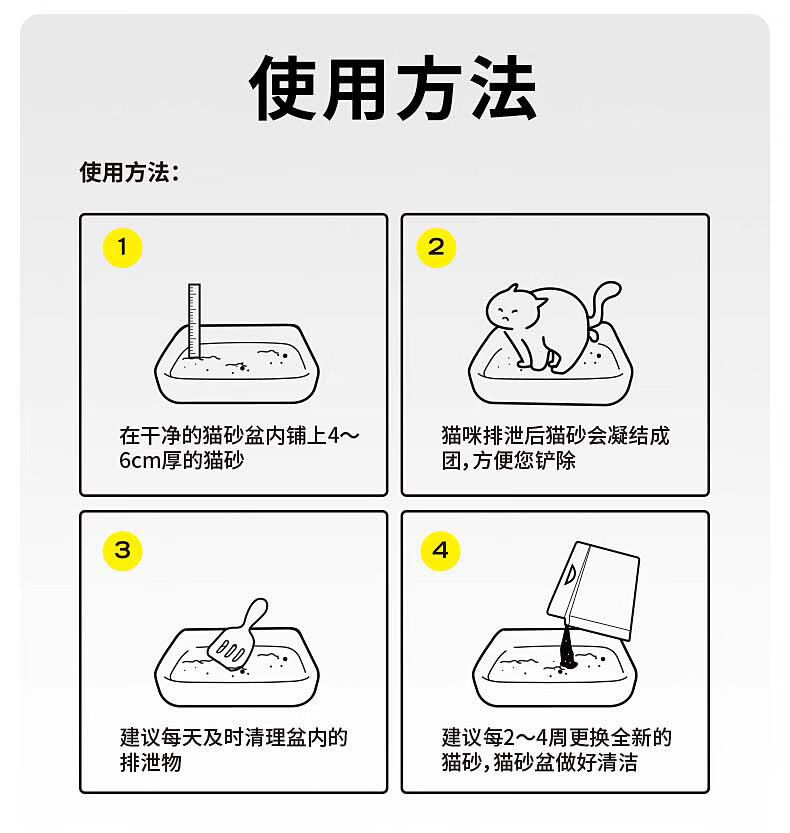 使用方法

使用方法：

1

在干净的猫砂盆内铺上4～6cm厚的猫砂

2

猫咪排泄后猫砂会凝结成团，方便您铲除

3

建议每天及时清理盆内的排泄物

4

建议每2～4周更换全新的猫砂，猫砂盆做好清洁