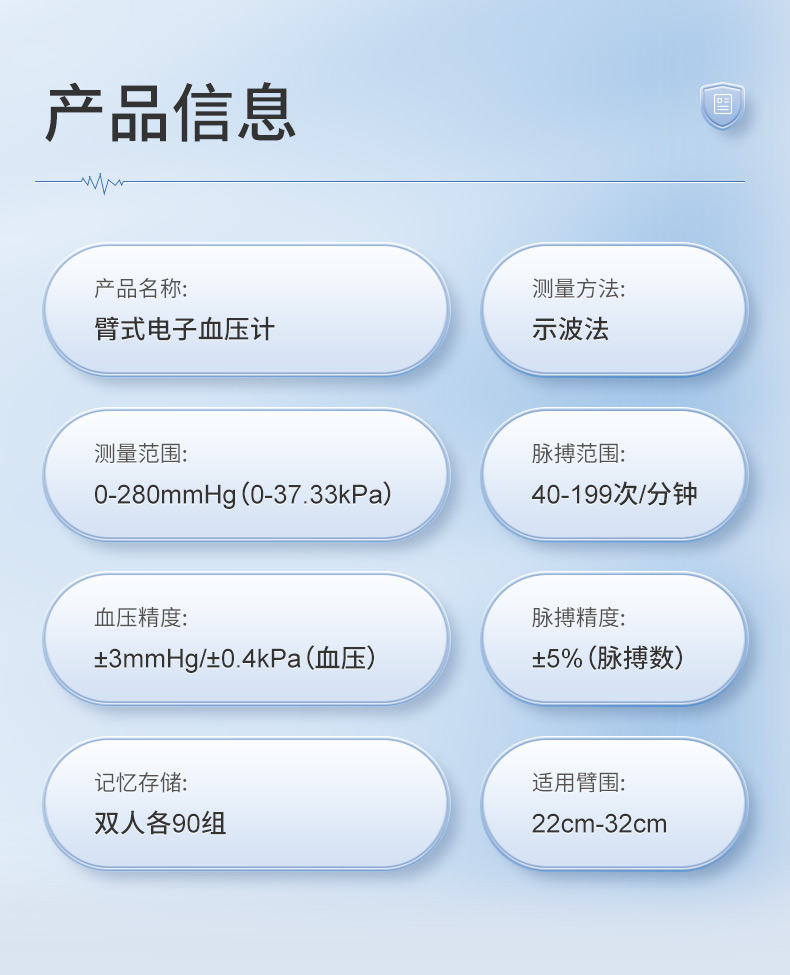 产品信息

产品名称:
臂式电子血压计

测量方法:
示波法

测量范围:
0-280mmHg(0-37.33kPa)

脉搏范围:
40-199次/分钟

血压精度:
±3mmHg/±0.4kPa(血压)

脉搏精度:
±5%(脉搏数)

记忆存储:
双人各90组

适用臂围:
22cm-32cm