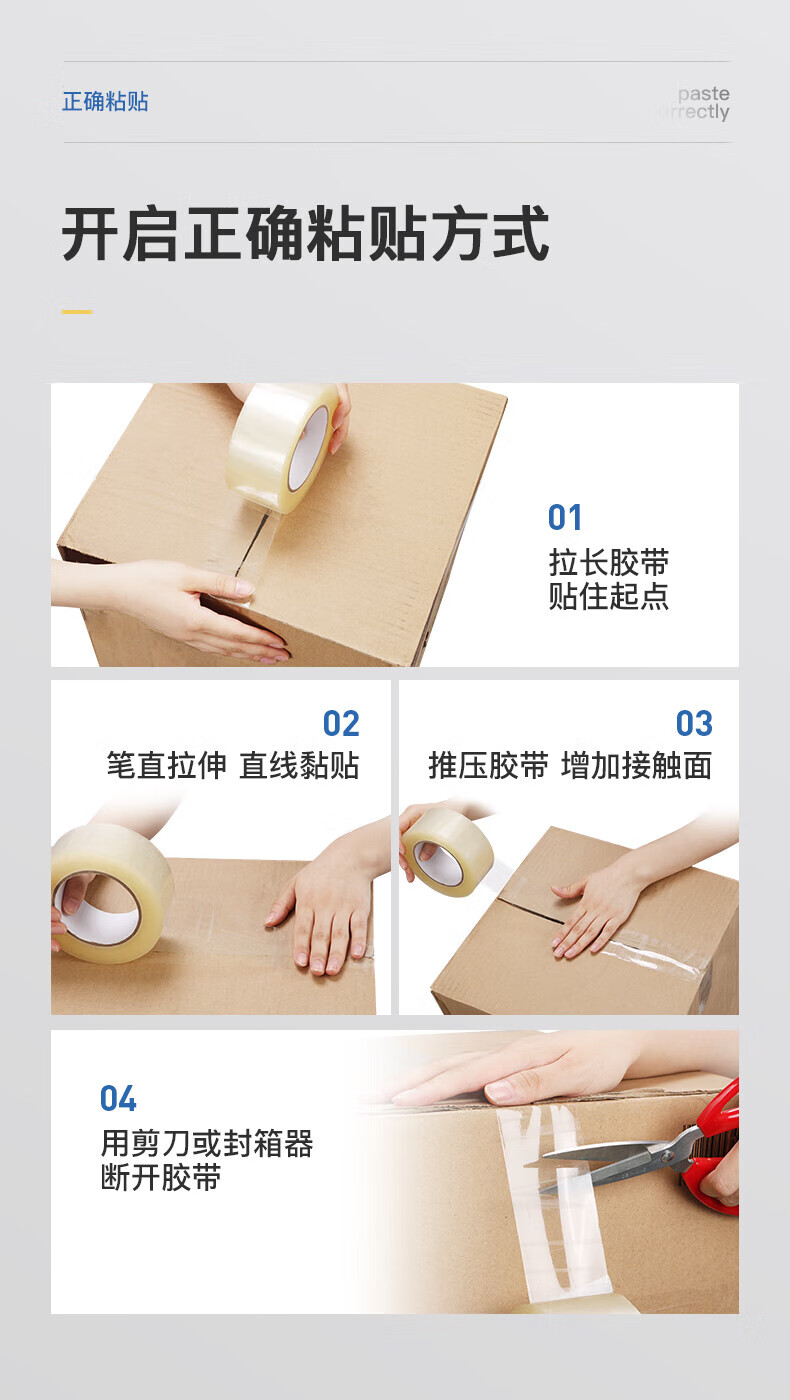 正确粘贴

paste
directly

开启正确粘贴方式

01
拉长胶带
贴住起点

02
笔直拉伸 直线黏贴

03
推压胶带 增加接触面

04
用剪刀或封箱器
断开胶带