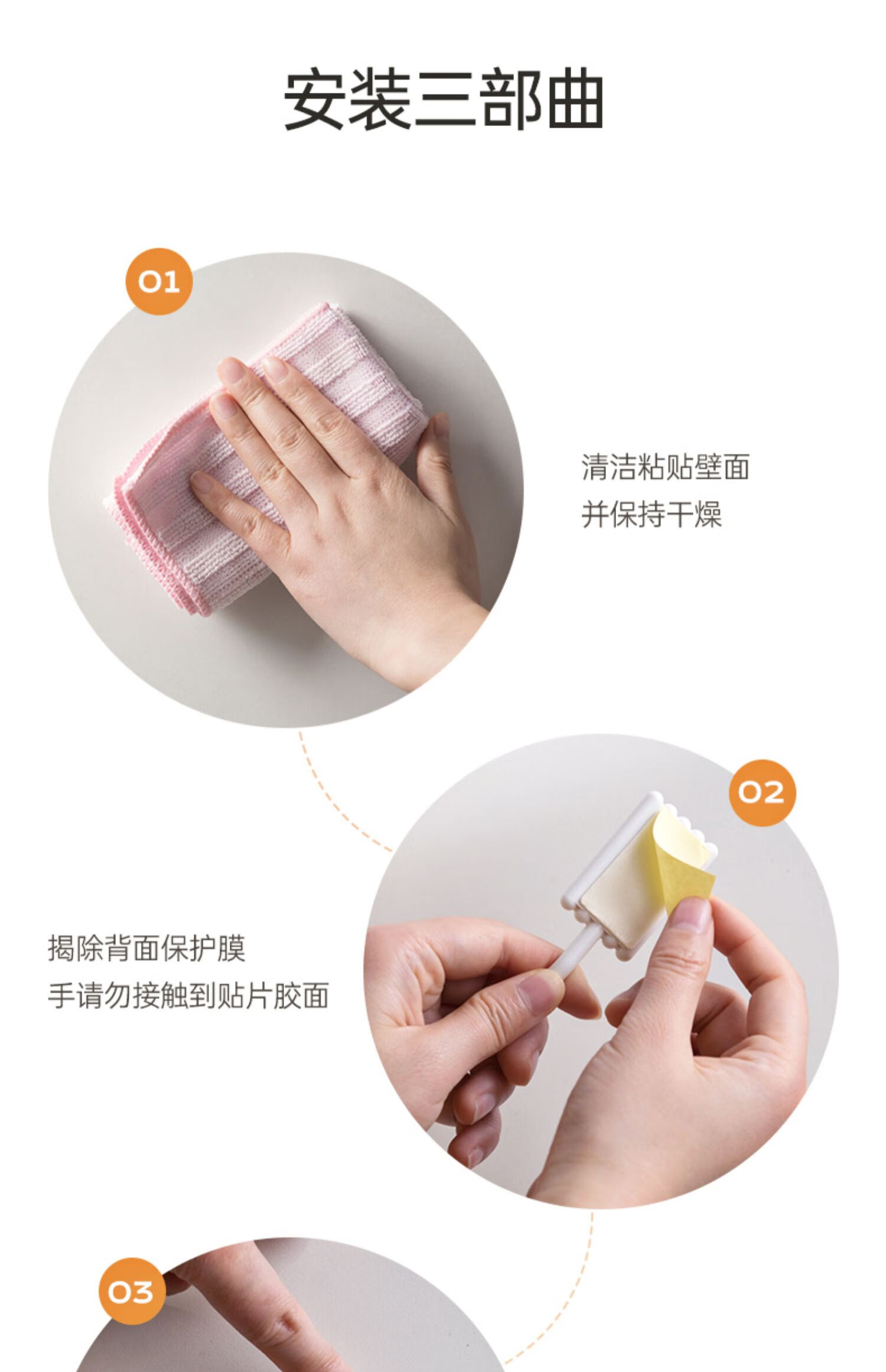 安装三部曲

01

清洁粘贴壁面
并保持干燥

02

揭除背面保护膜
手请勿接触到贴片胶面

03