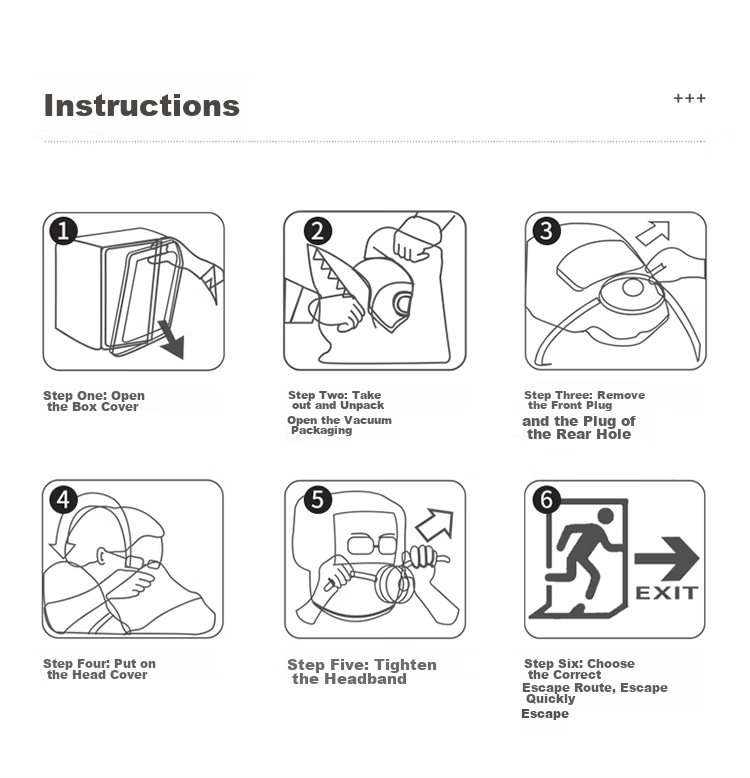 Instructions

+++

1

Step One: Open the Box Cover

2

Step Two: Take out and Unpack

Open the Vacuum Packaging

3

Step Three: Remove the Front Plug

and the Plug of the Rear Hole

4

Step Four: Put on the Head Cover

5

Step Five: Tighten the Headband

6

EXIT

Step Six: Choose the Correct

Escape Route, Escape Quickly

Escape