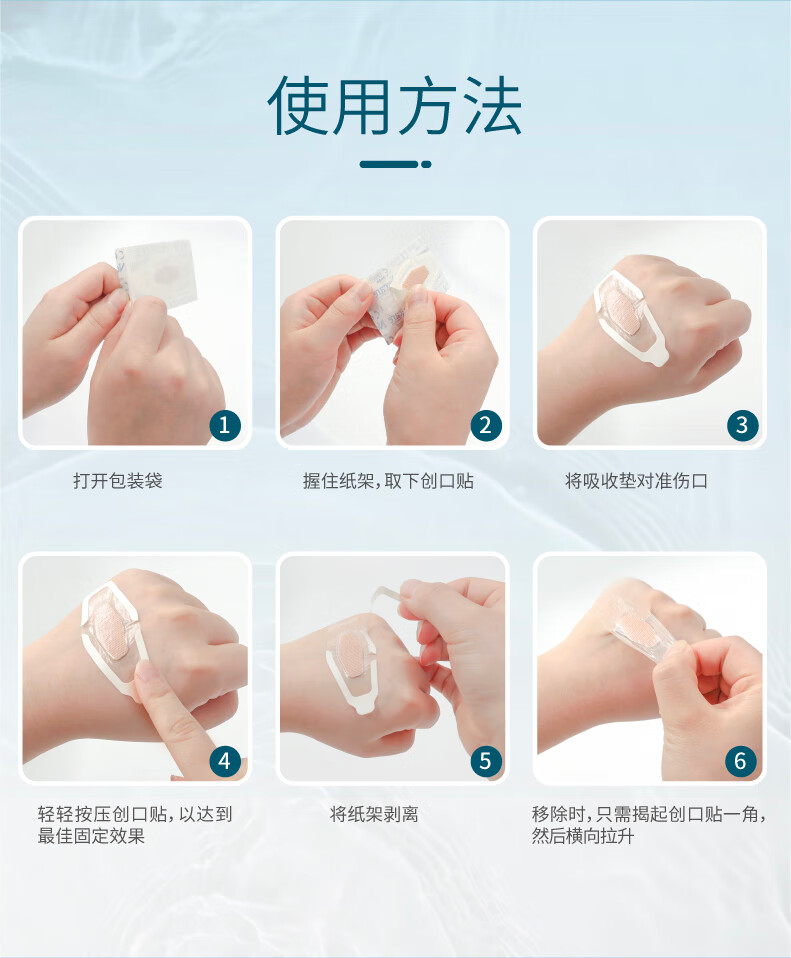 使用方法

1
打开包装袋

2
握住纸架，取下创口贴

3
将吸收垫对准伤口

4
轻轻按压创口贴，以达到最佳固定效果

5
将纸架剥离

6
移除时，只需揭起创口贴一角，然后横向拉升