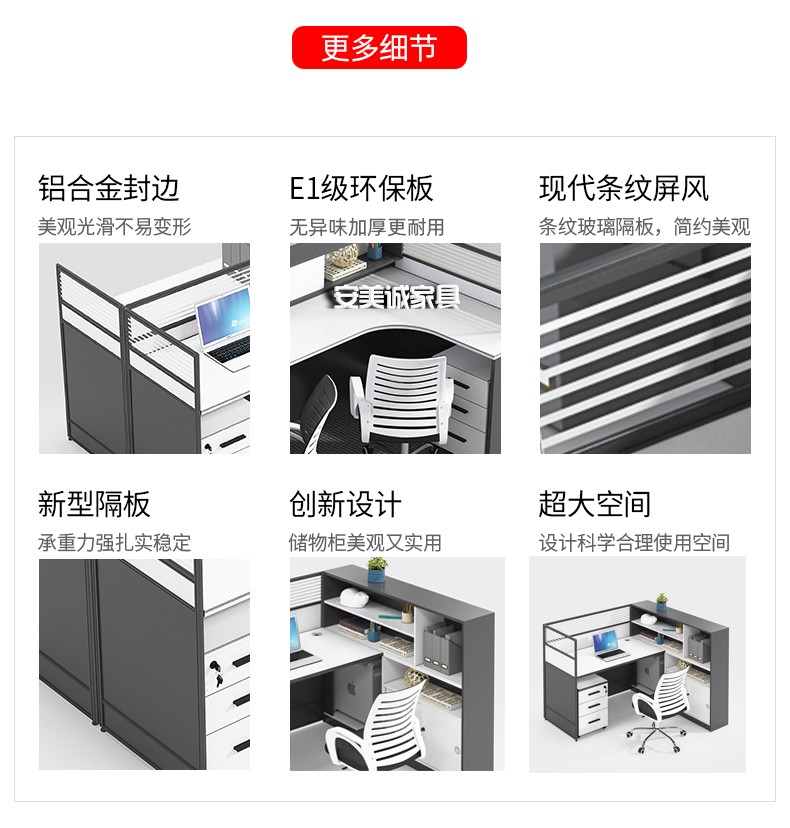 更多细节

铝合金封边
美观光滑不易变形

E1级环保板
无异味加厚更耐用

安美诚家具

现代条纹屏风
条纹玻璃隔板，简约美观

新型隔板
承重力强扎实稳定

创新设计
储物柜美观又实用

超大空间
设计科学合理使用空间