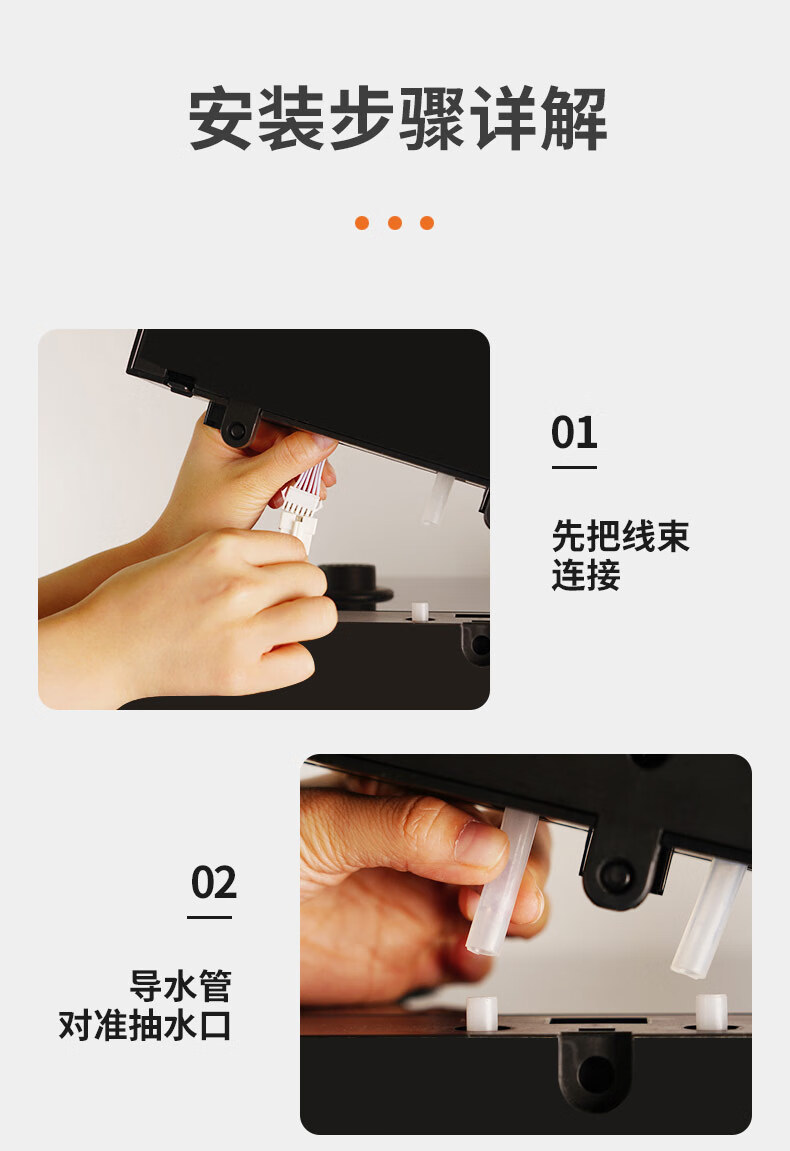 安装步骤详解

01

先把线束连接

02

导水管对准抽水口