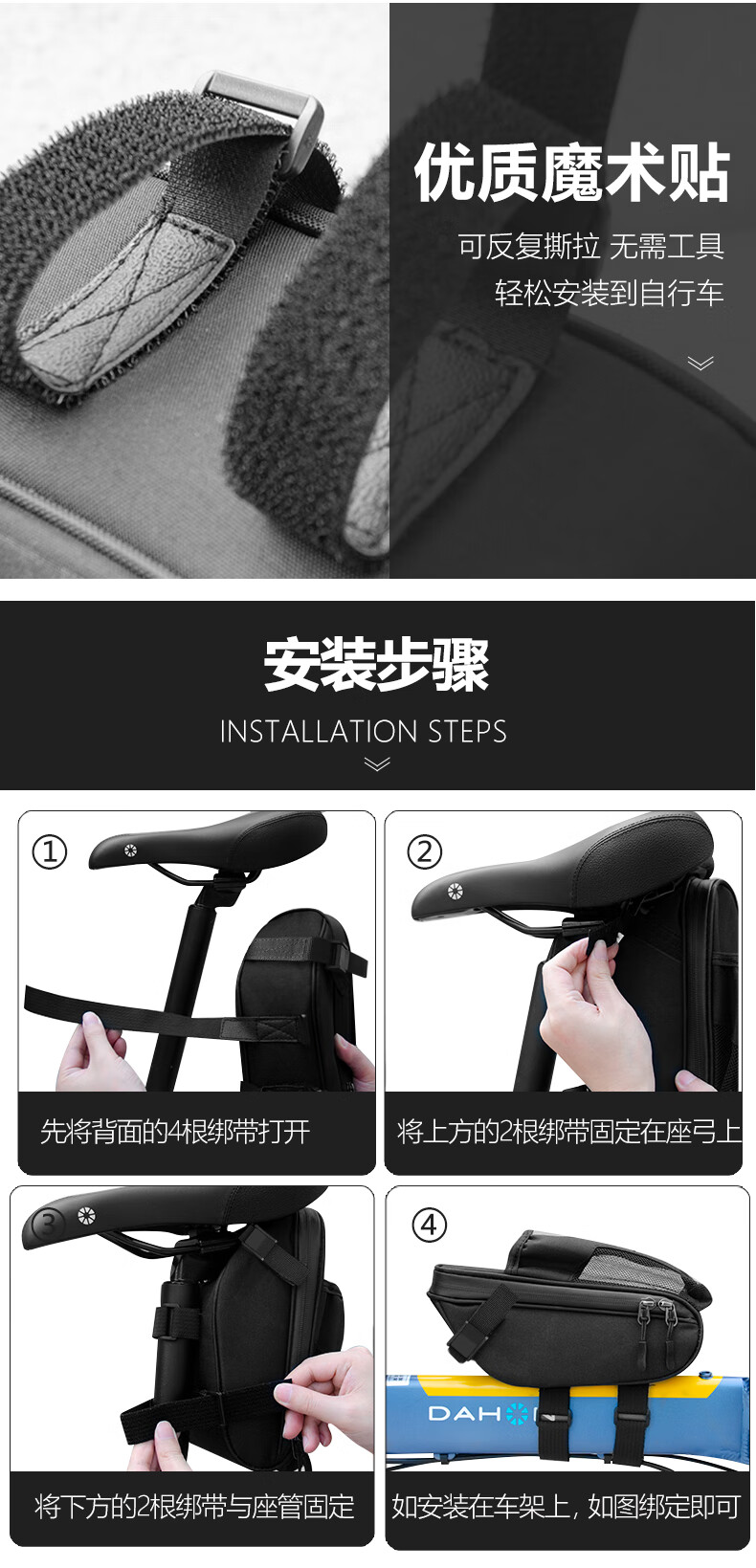 优质魔术贴

可反复撕拉 无需工具
轻松安装到自行车

安装步骤

INSTALLATION STEPS

①

先将背面的4根绑带打开

②

将上方的2根绑带固定在座弓上

③

将下方的2根绑带与座管固定

④

DAH

如安装在车架上，如图绑定即可