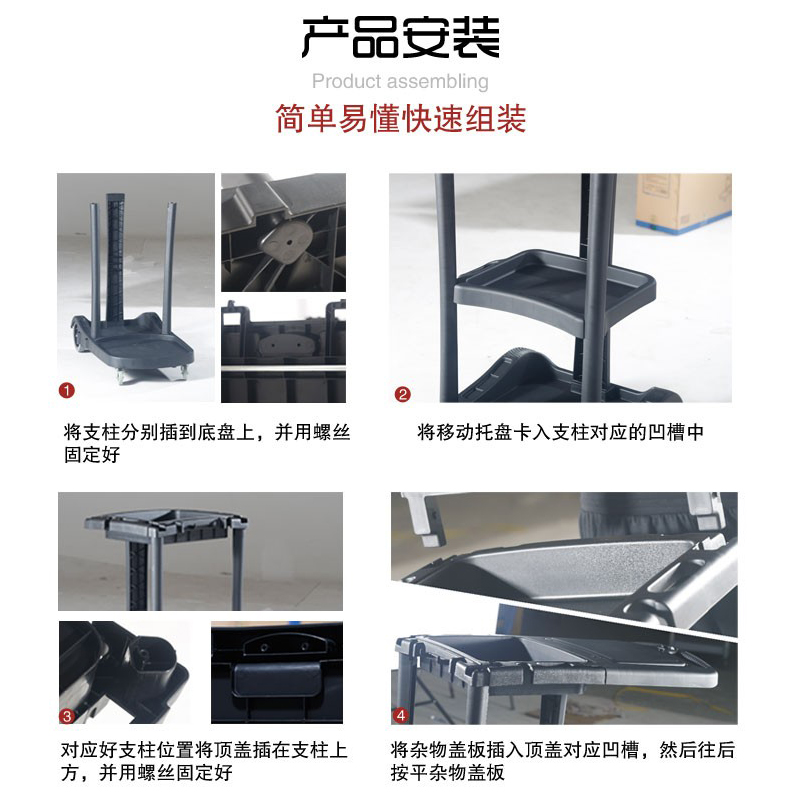 产品安装

Product assembling

简单易懂快速组装

1

将支柱分别插到底盘上，并用螺丝固定好

2

将移动托盘卡入支柱对应的凹槽中

3

对应好支柱位置将顶盖插在支柱上方，并用螺丝固定好

4

将杂物盖板插入顶盖对应凹槽，然后往后按平杂物盖板