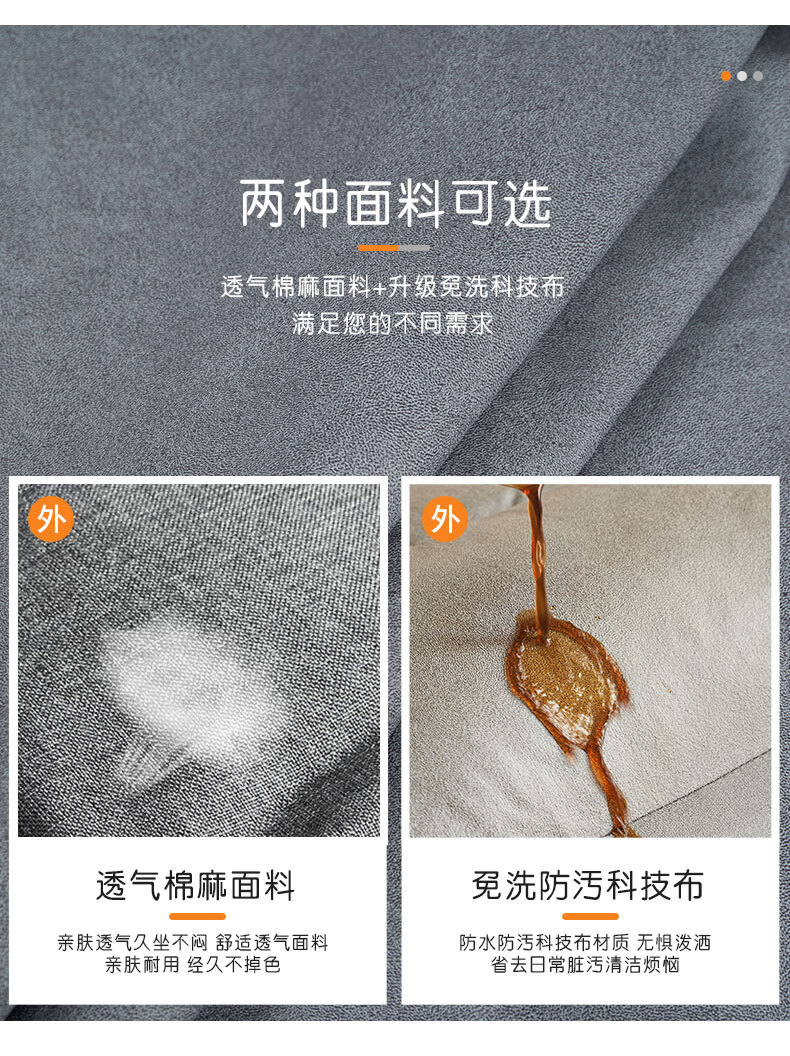 两种面料可选

透气棉麻面料+升级免洗科技布
满足您的不同需求

外

透气棉麻面料

亲肤透气久坐不闷 舒适透气面料
亲肤耐用 经久不掉色

外

免洗防污科技布

防水防污科技布材质 无惧泼洒
省去日常脏污清洁烦恼