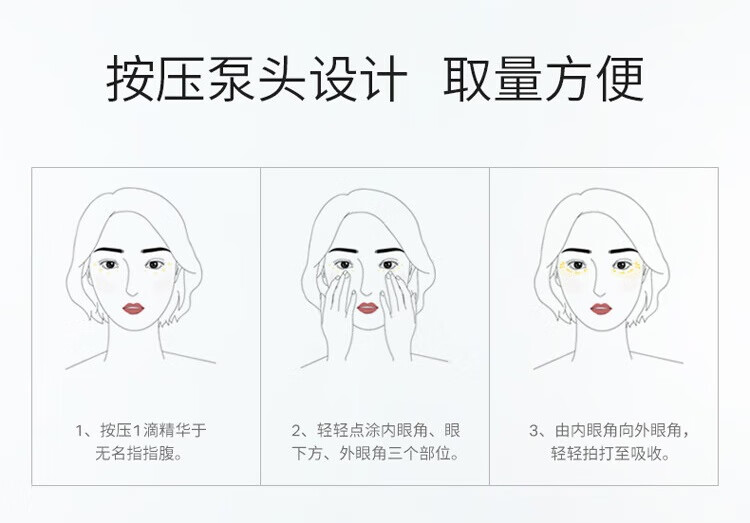 按压泵头设计 取量方便

1、按压1滴精华于无名指指腹。

2、轻轻点涂内眼角、眼下方、外眼角三个部位。

3、由内眼角向外眼角，轻轻拍打至吸收。