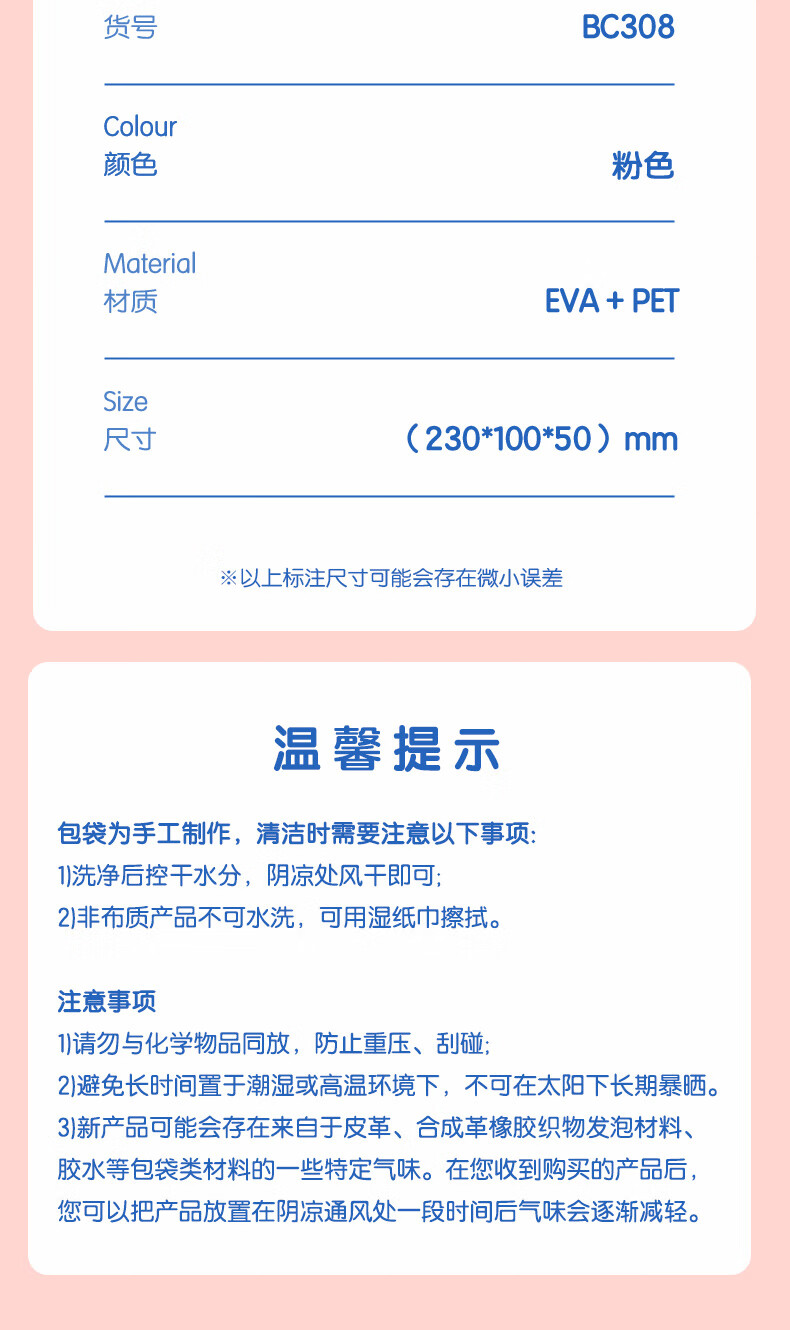 货号 BC308

Colour
颜色 粉色

Material
材质 EVA + PET

Size
尺寸 （230*100*50）mm

※以上标注尺寸可能会存在微小误差

温馨提示

包袋为手工制作，清洁时需要注意以下事项:
1)洗净后控干水分，阴凉处风干即可;
2)非布质产品不可水洗，可用湿纸巾擦拭。

注意事项
1)请勿与化学物品同放，防止重压、刮碰;
2)避免长时间置于潮湿或高温环境下，不可在太阳下长期暴晒。
3)新产品可能会存在来自于皮革、合成革橡胶织物发泡材料、胶水等包袋类材料的一些特定气味。在您收到购买的产品后，您可以把产品放置在阴凉通风处一段时间后气味会逐渐减轻。