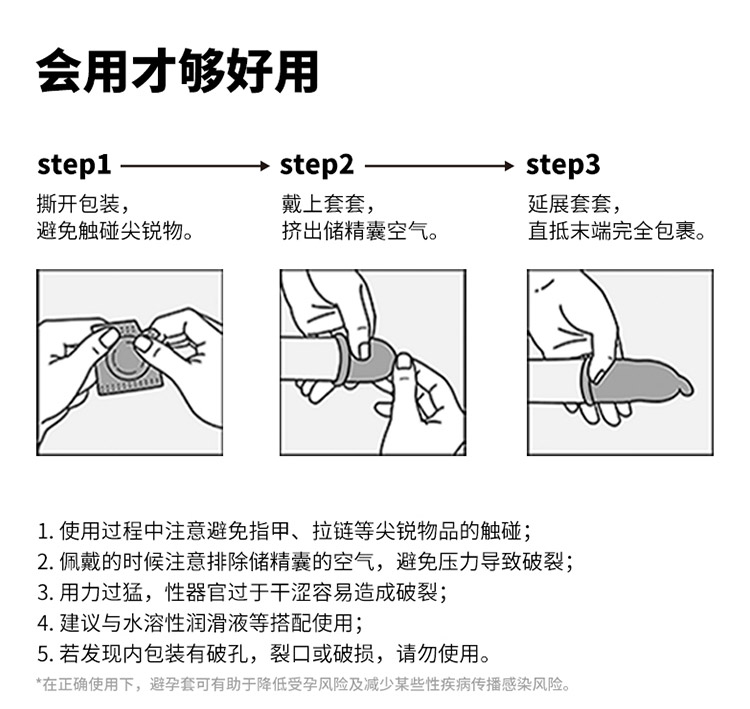 会用才够好用

step1

撕开包装，
避免触碰尖锐物。

step2

戴上套套，
挤出储精囊空气。

step3

延展套套，
直抵末端完全包裹。

1. 使用过程中注意避免指甲、拉链等尖锐物品的触碰；
2. 佩戴的时候注意排除储精囊的空气，避免压力导致破裂；
3. 用力过猛，性器官过于干涩容易造成破裂；
4. 建议与水溶性润滑液等搭配使用；
5. 若发现内包装有破孔，裂口或破损，请勿使用。

*在正确使用下，避孕套可有助于降低受孕风险及减少某些性疾病传播感染风险。