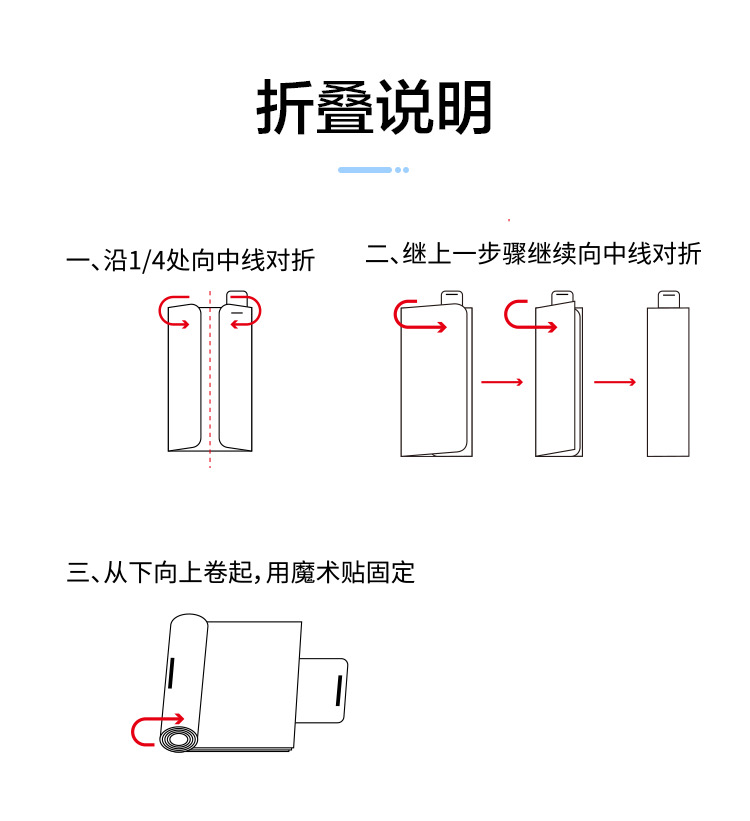 折叠说明

一、沿1/4处向中线对折

二、继上一步骤继续向中线对折

三、从下向上卷起，用魔术贴固定