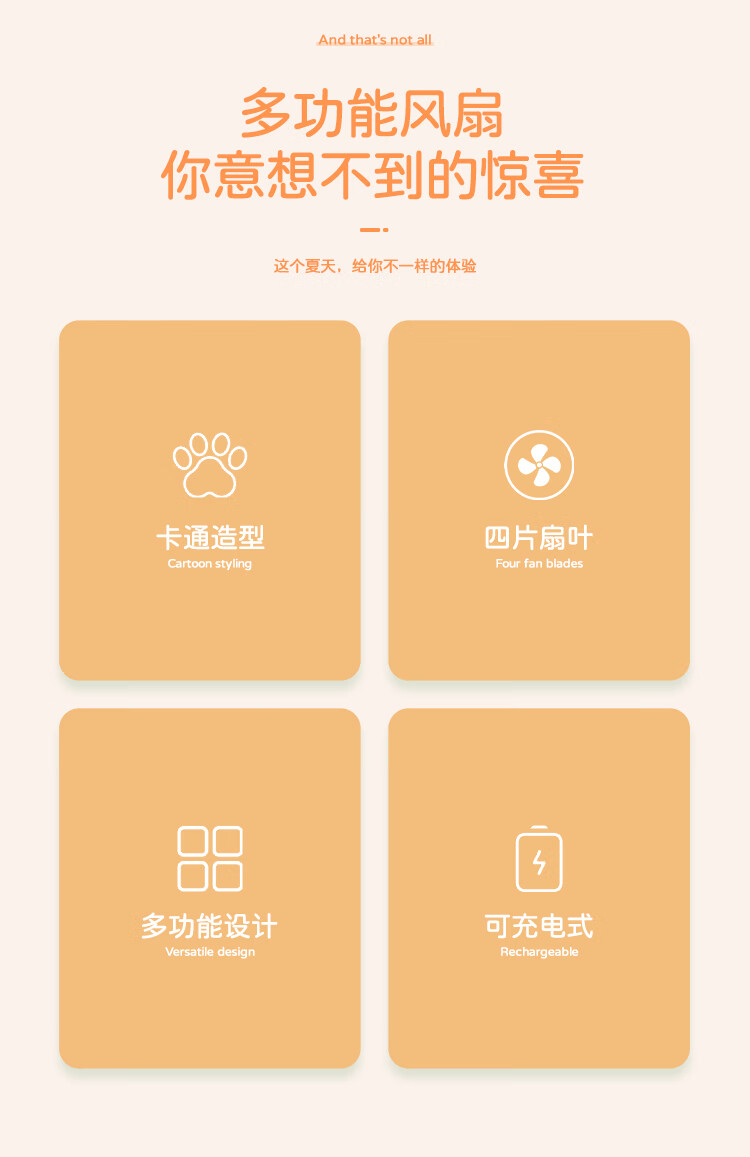 And that's not all

多功能风扇
你意想不到的惊喜

这个夏天，给你不一样的体验

卡通造型
Cartoon styling

四片扇叶
Four fan blades

多功能设计
Versatile design

可充电式
Rechargeable